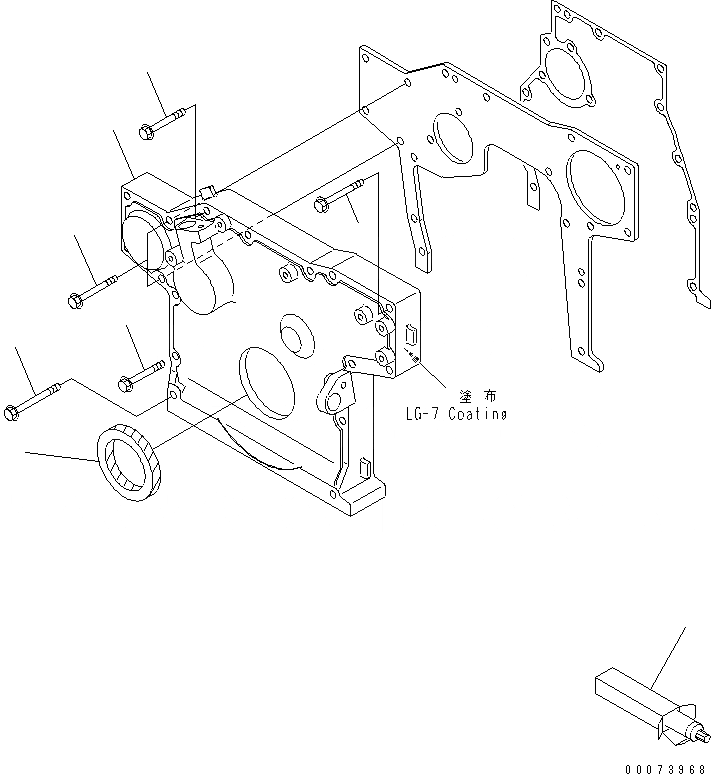 塗布
LG-7 Coating

00073968