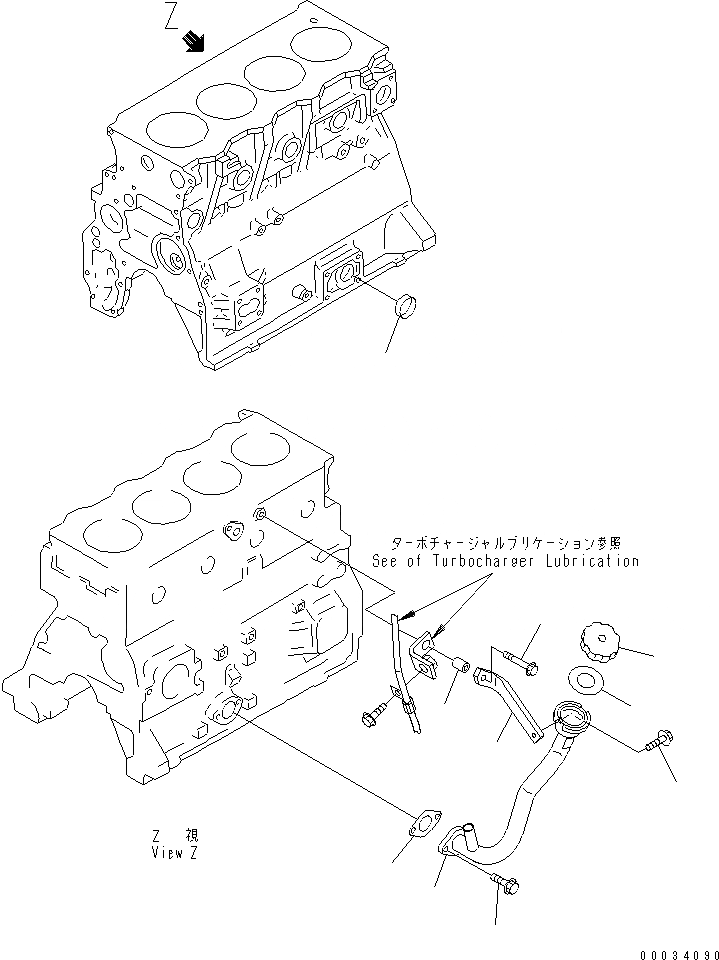 Z

ターボチャージャルブリケーション参照
See of Turbocharger Lubrication

Z 視
View Z

00034090