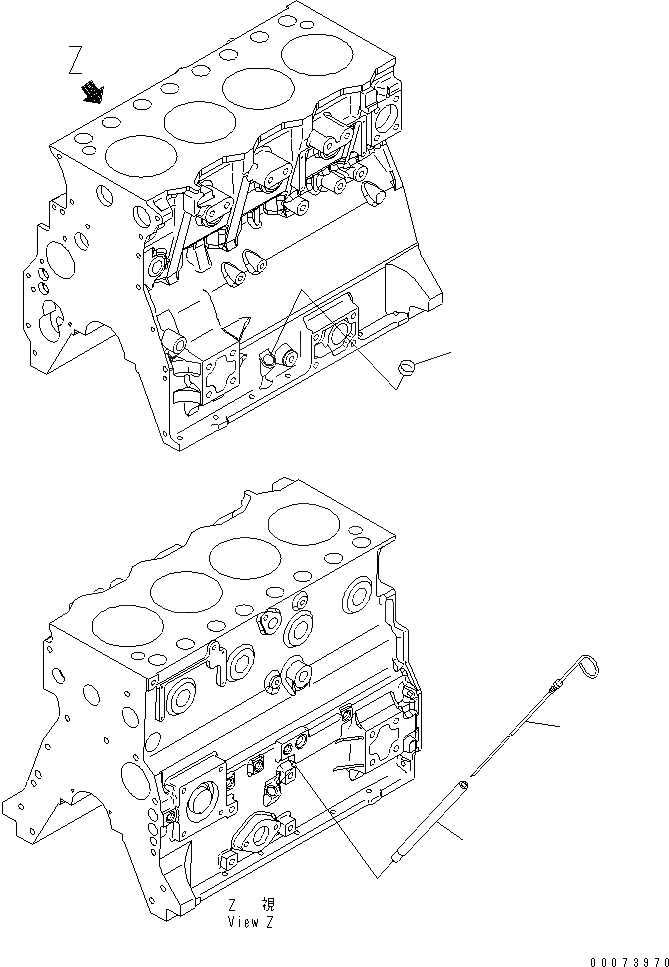 Z

Z 視
View Z

00073970