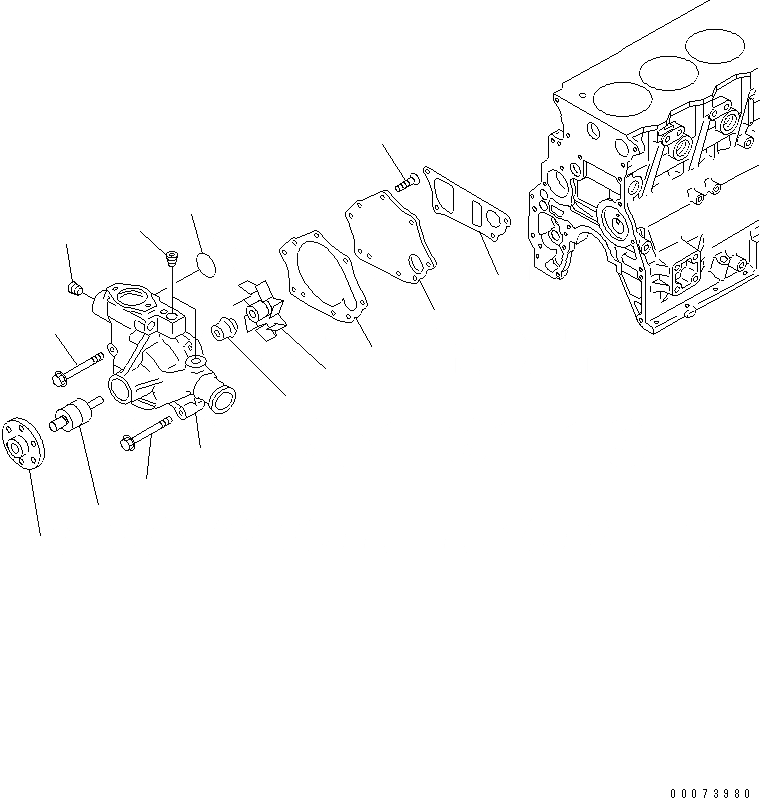 00073980