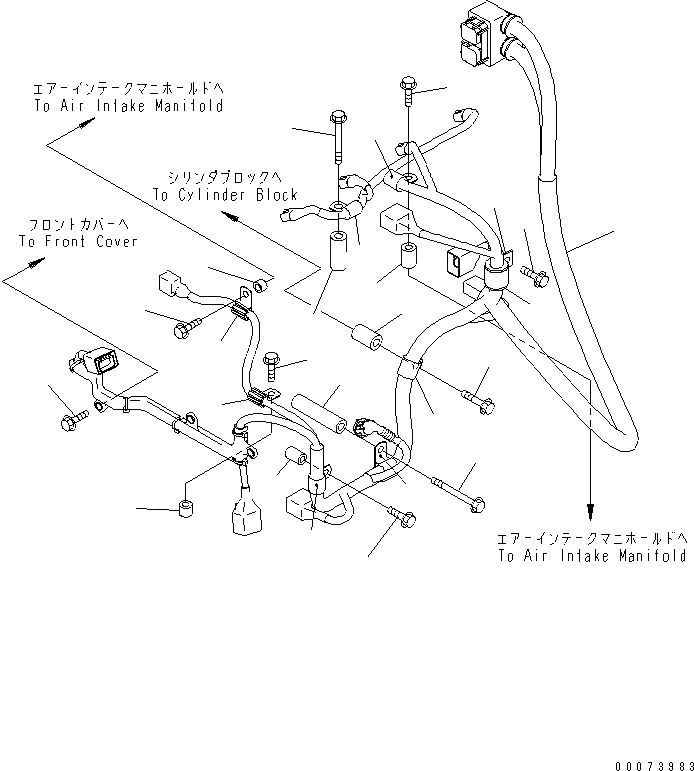 エアーインテークマニホールドへ
To Air Intake Manifold

シリンダブロックへ
To Cylinder Block

フロントカバーへ
To Front Cover

エアーインテークマニホールドへ
To Air Intake Manifold

00073983