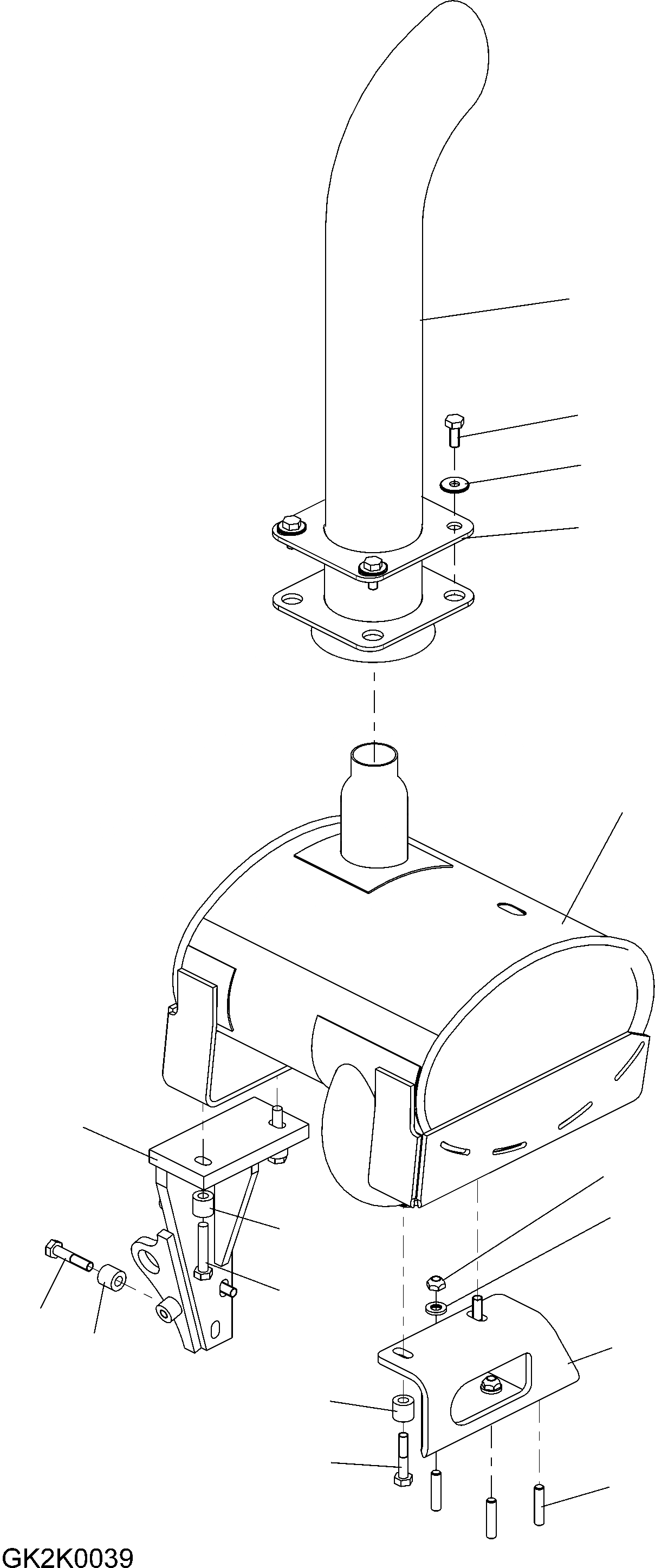 GK2K0039