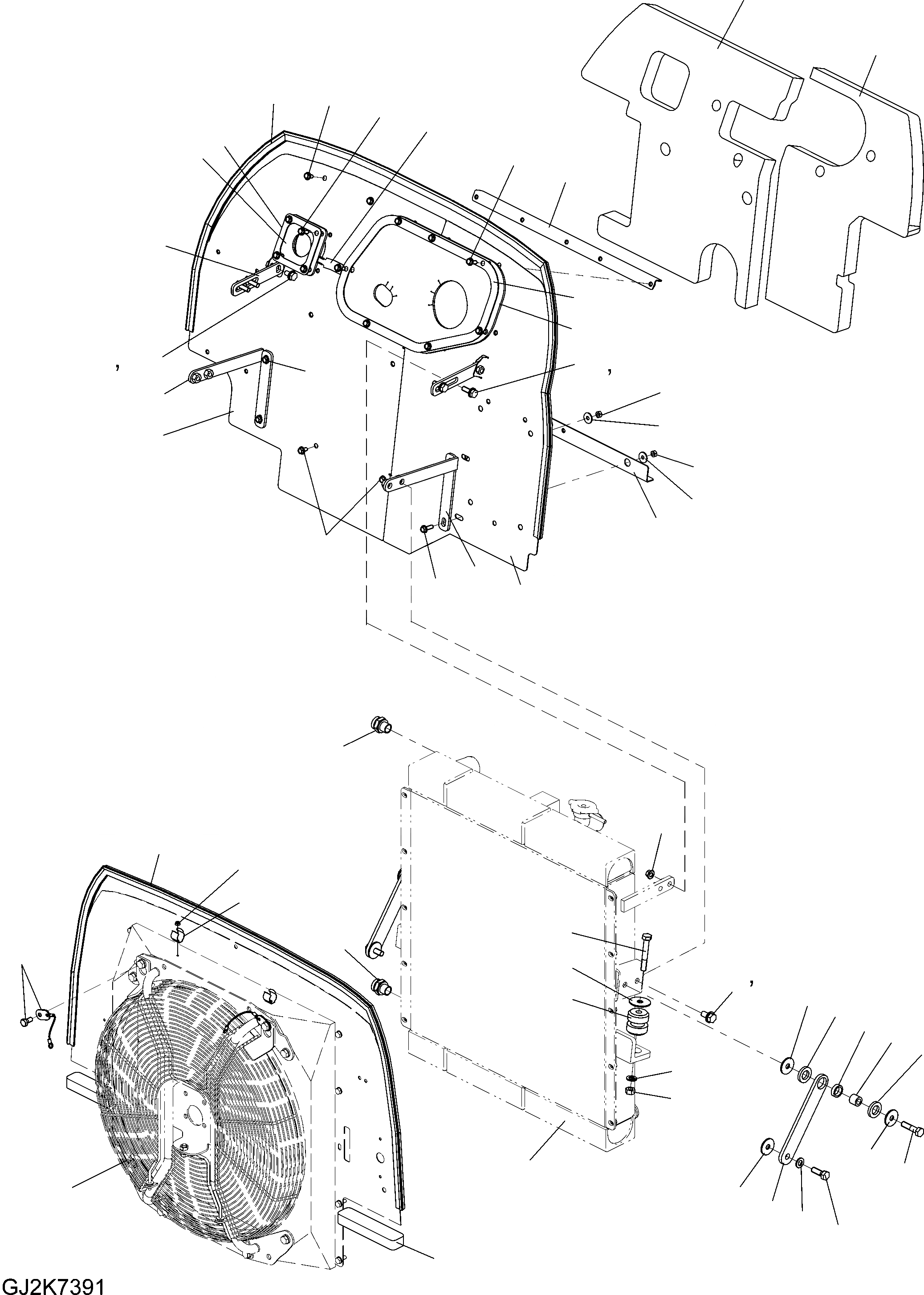 GJ2K7391