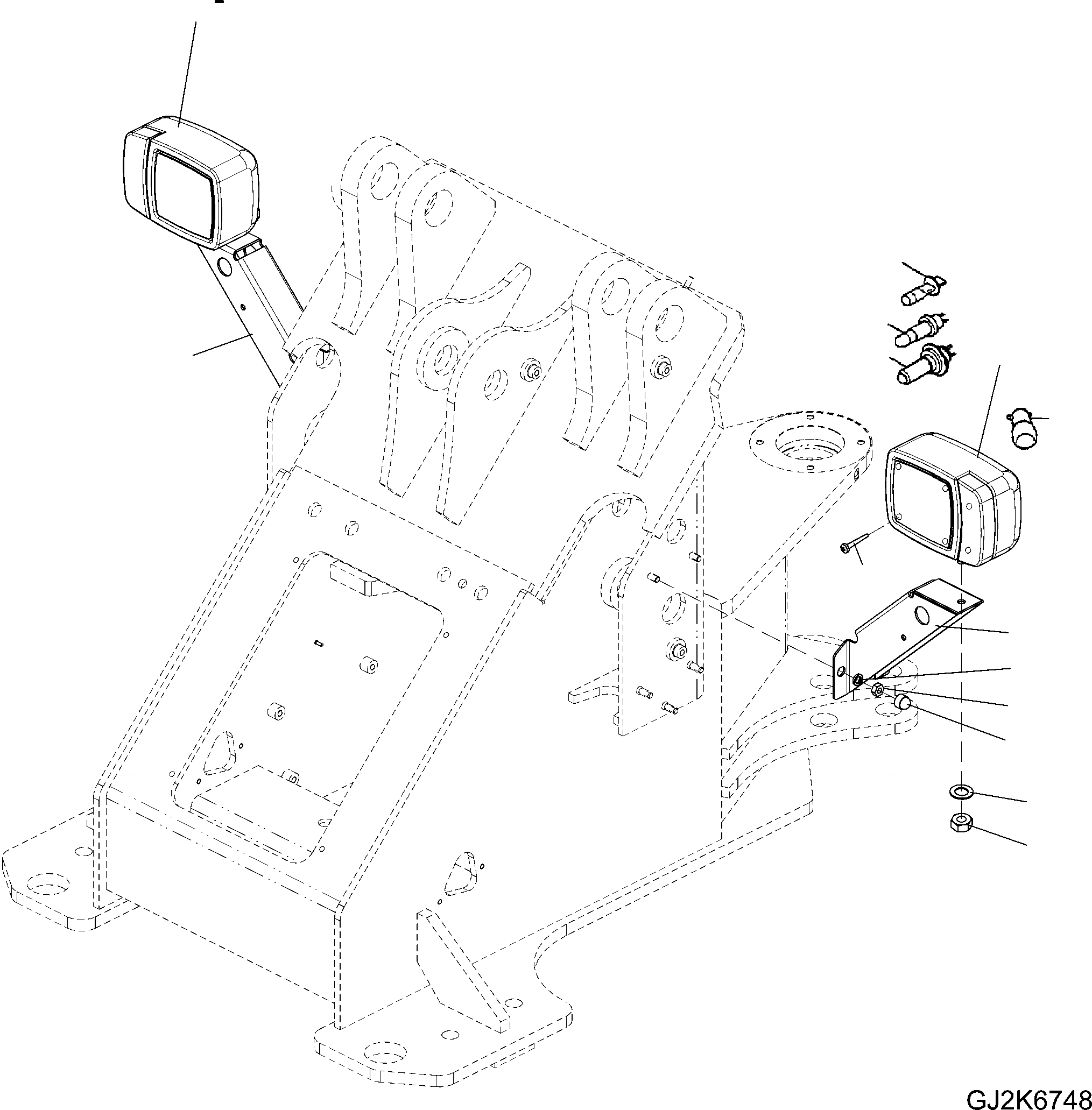 GJ2K6748