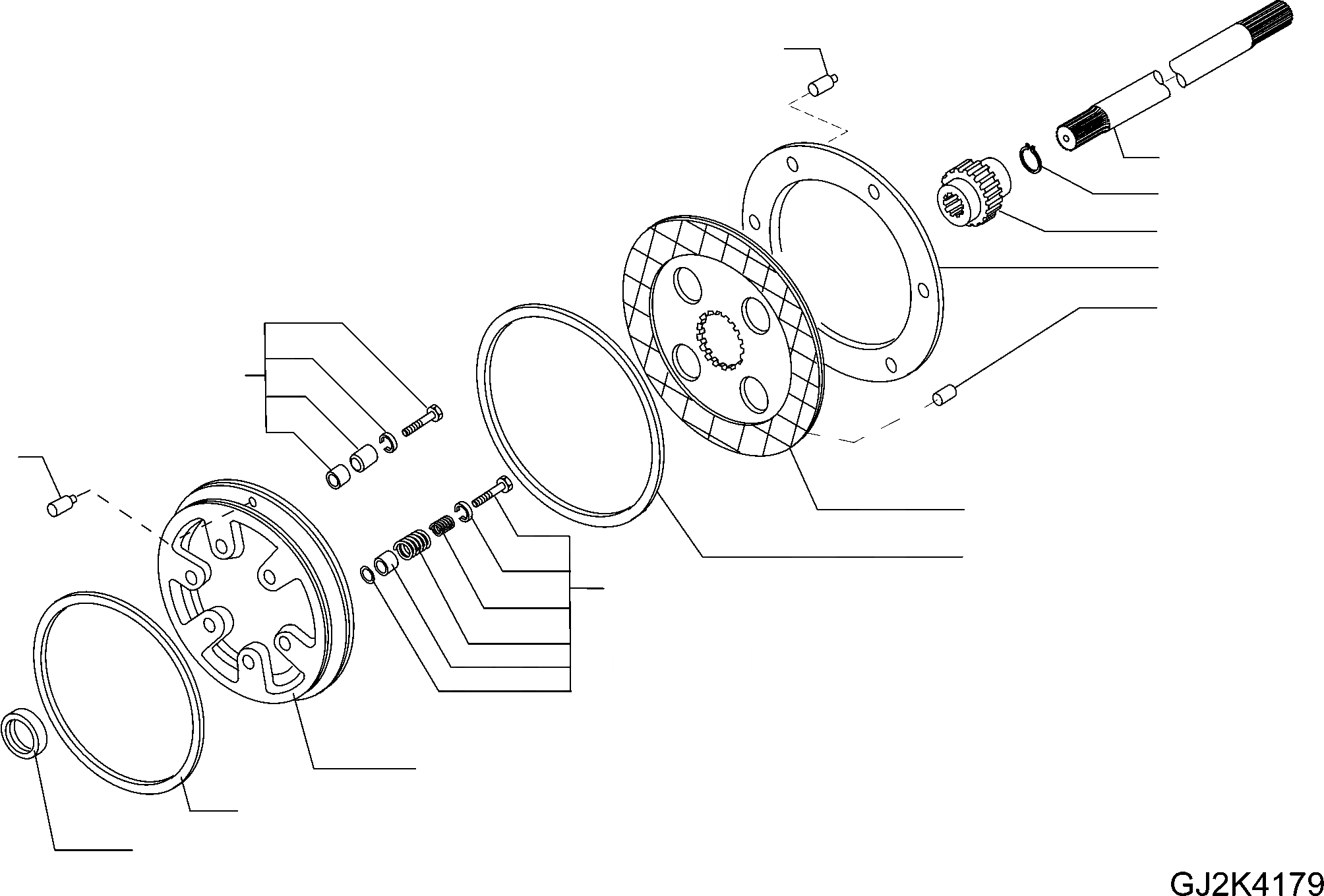 GJ2K4179