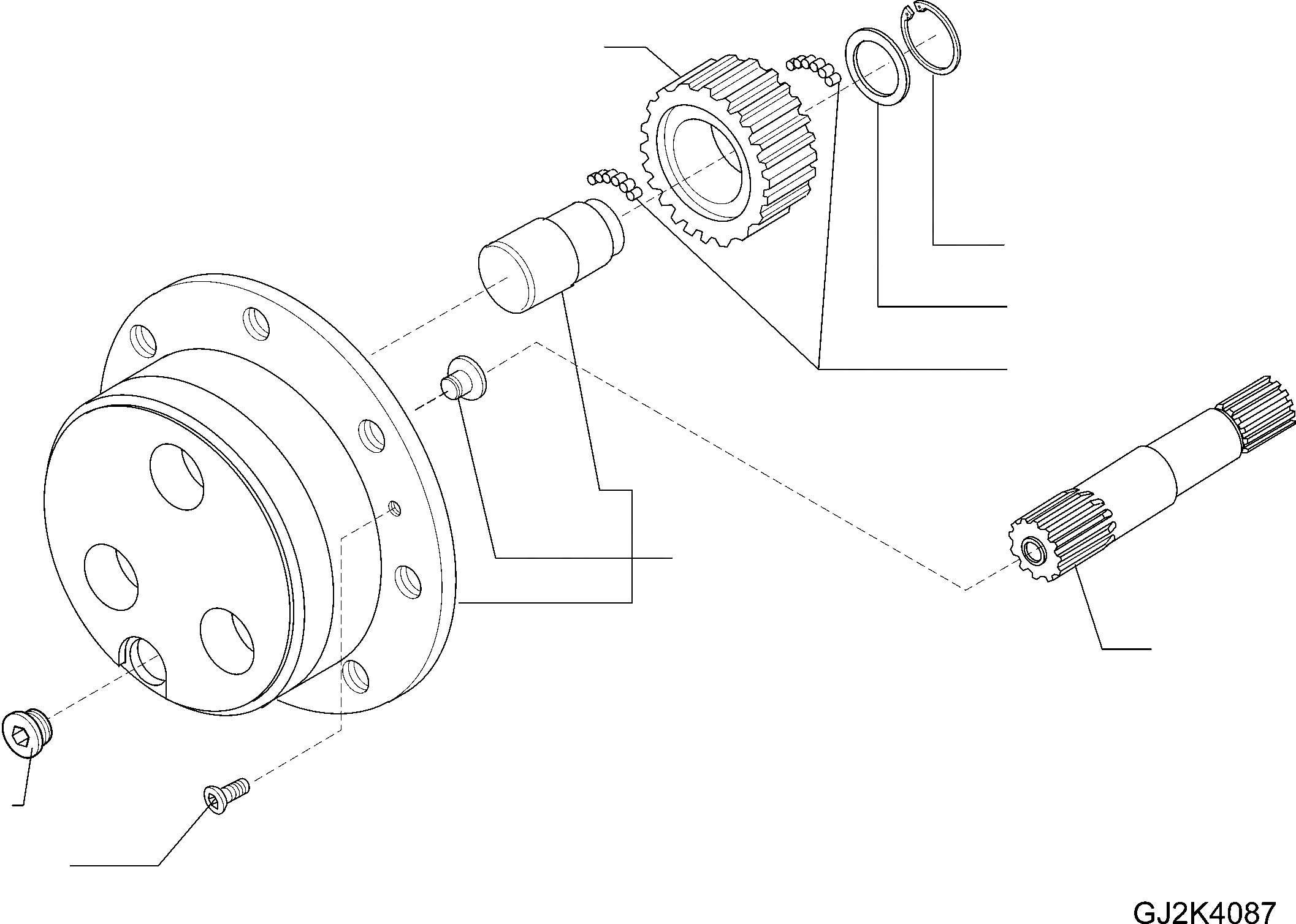 GJ2K4087