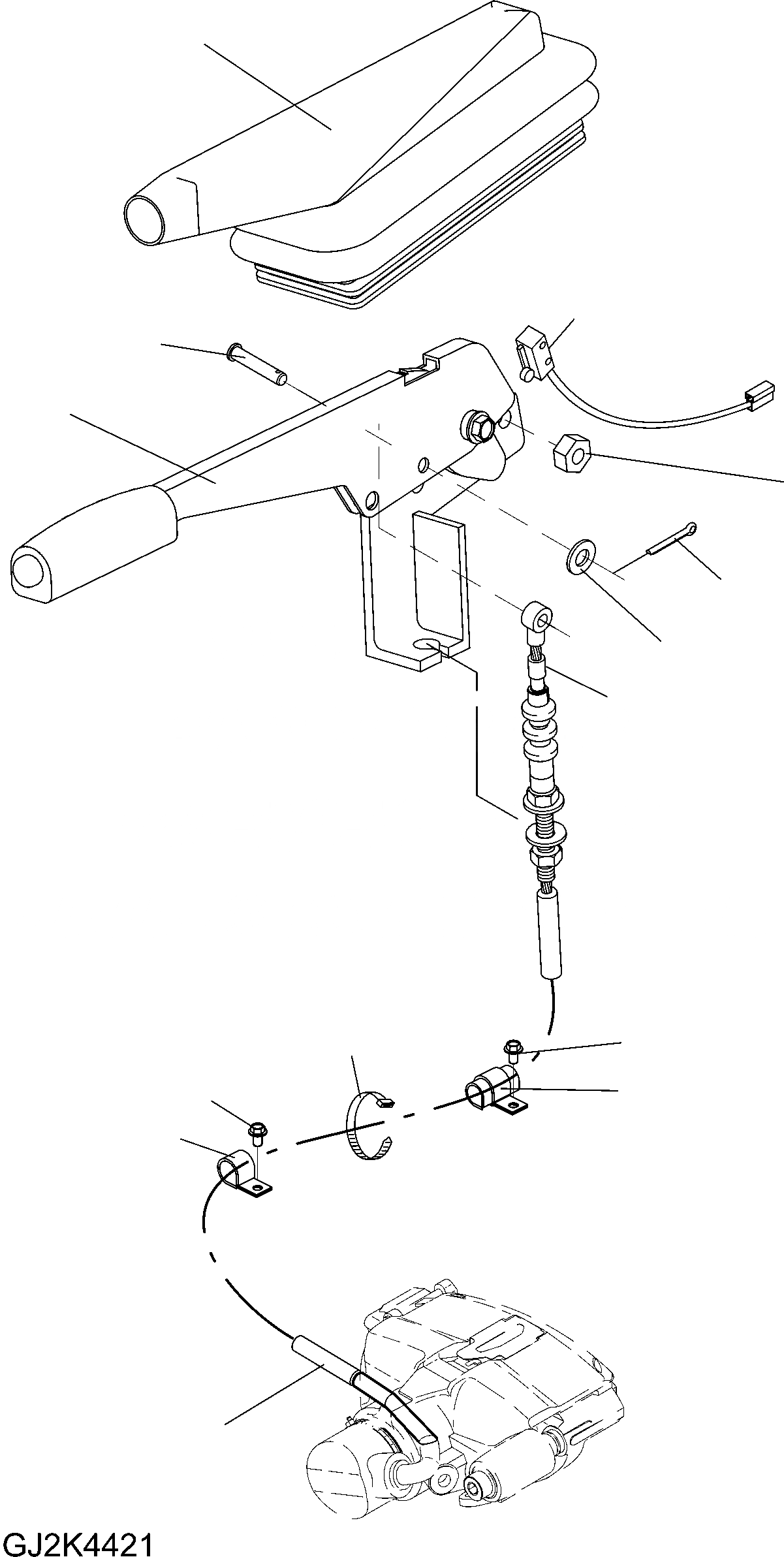 GJ2K4421