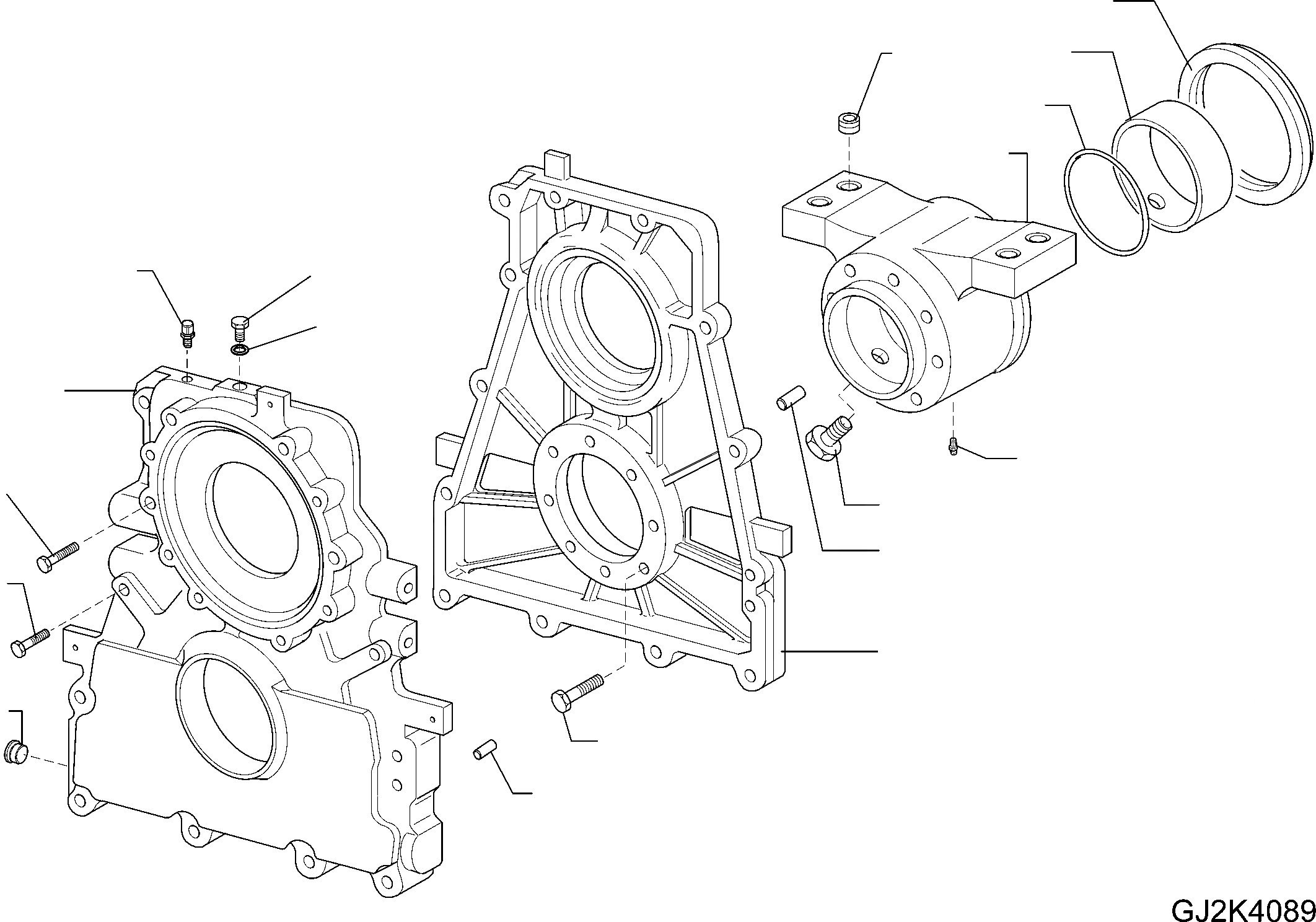 GJ2K4089