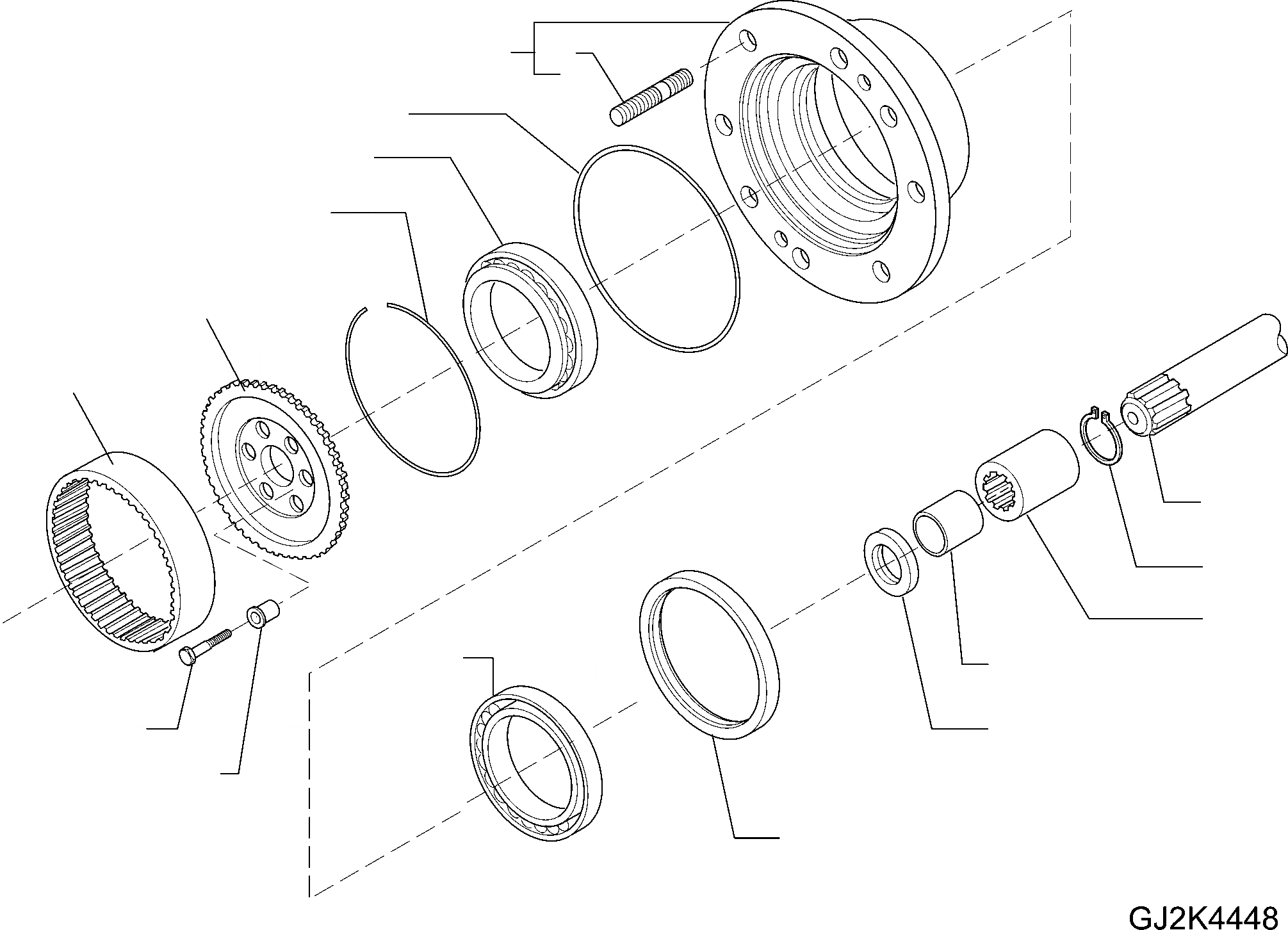 GJ2K4448