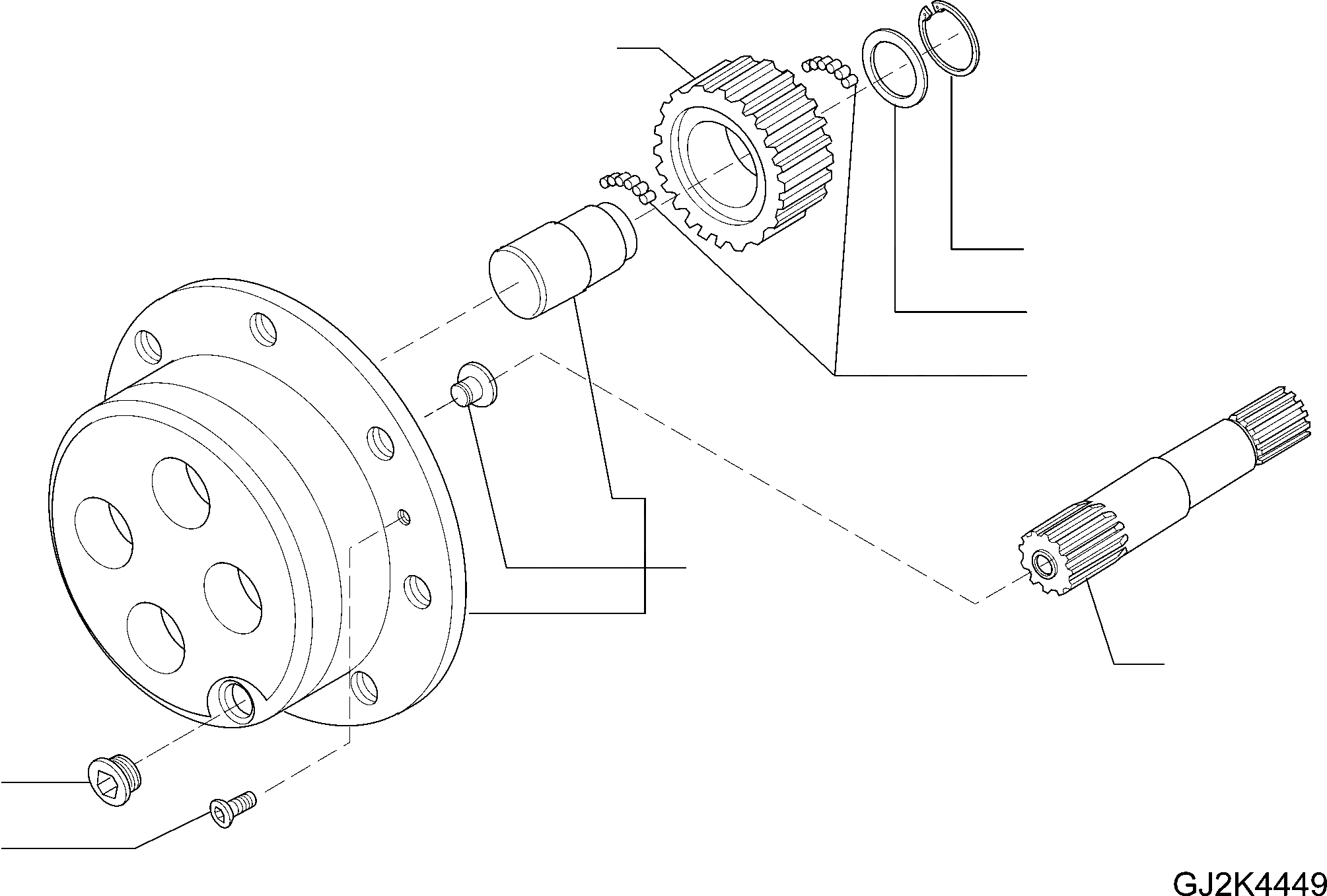 GJ2K4449