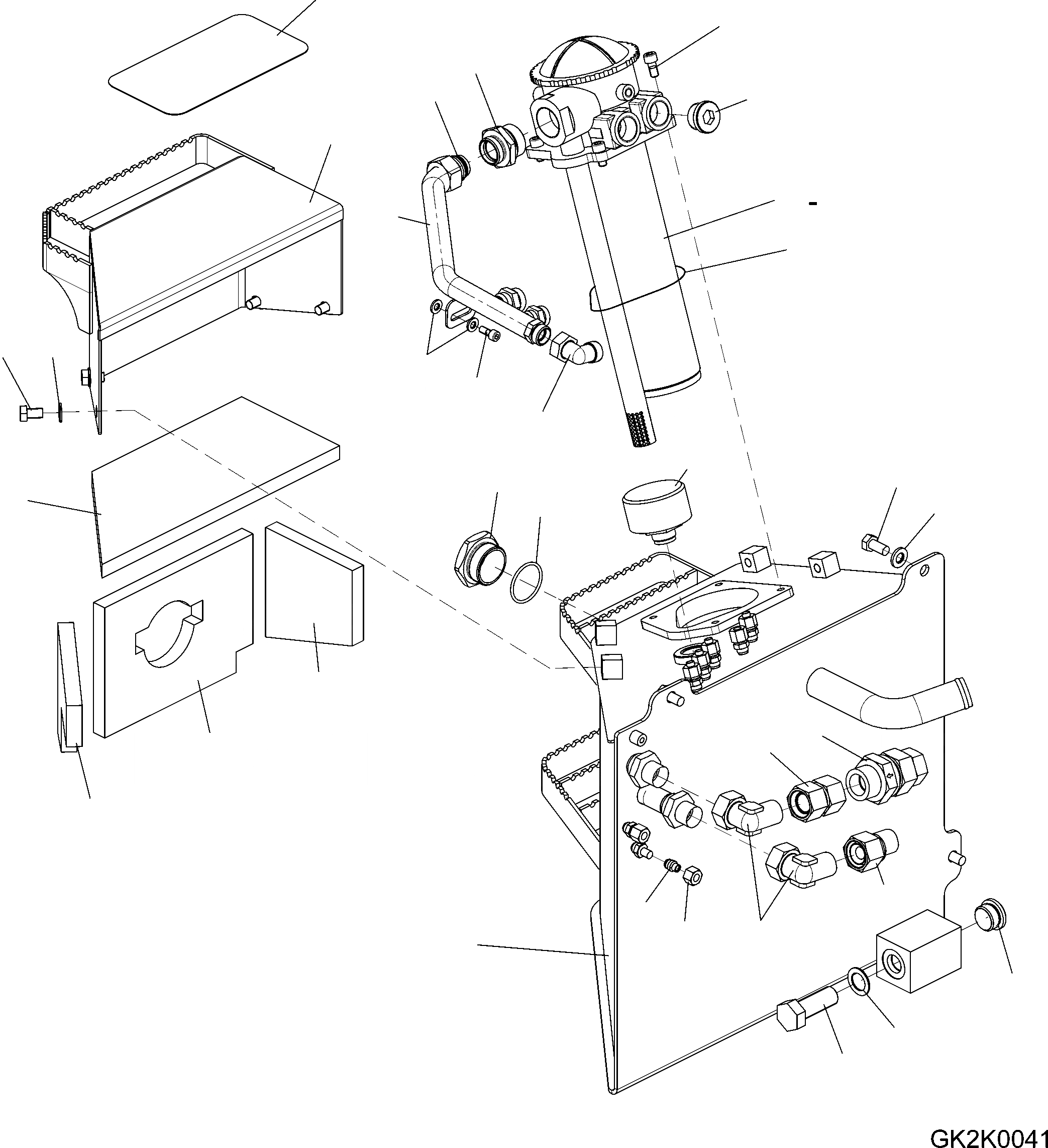 GK2K0041