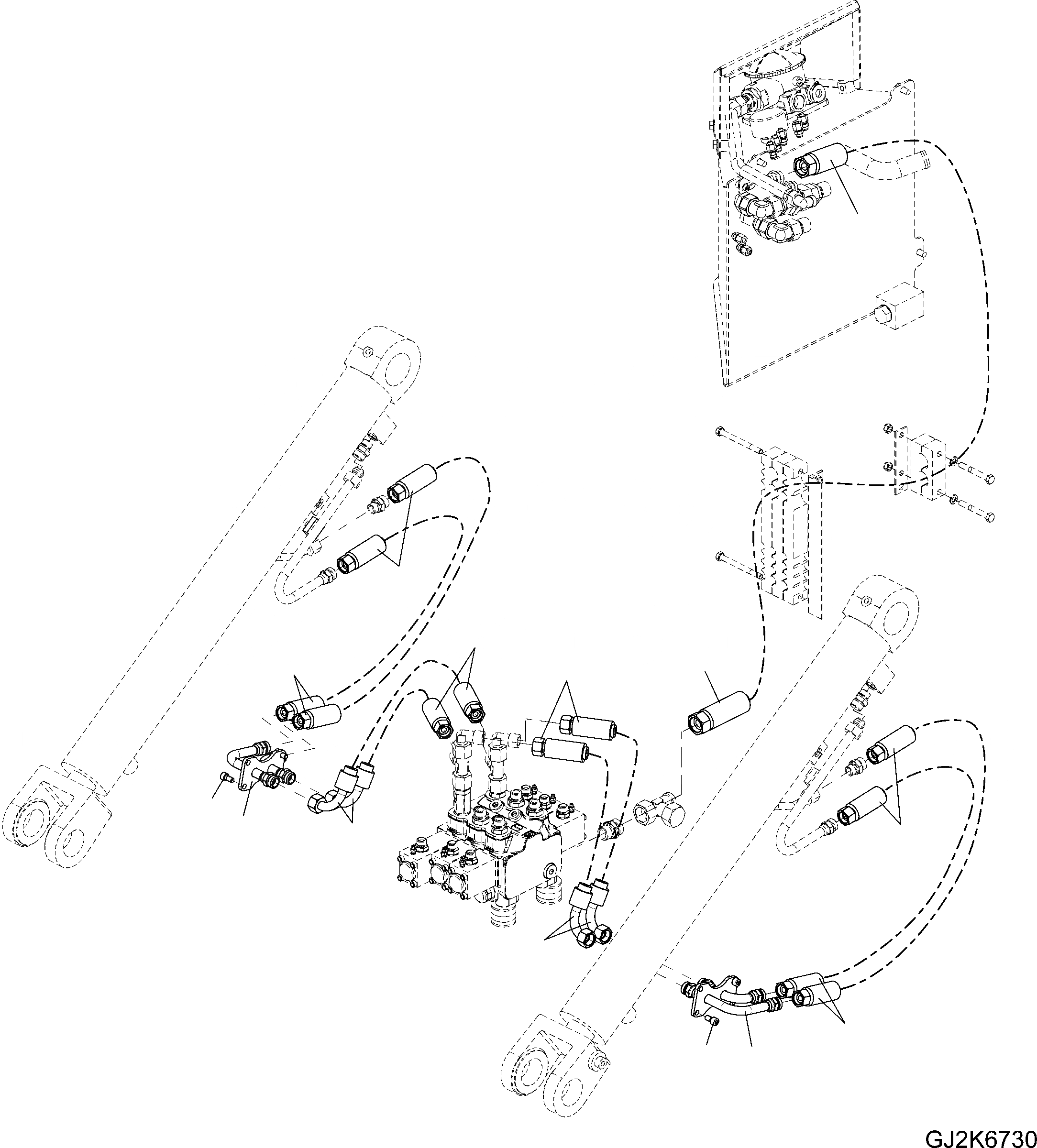 GJ2K6730