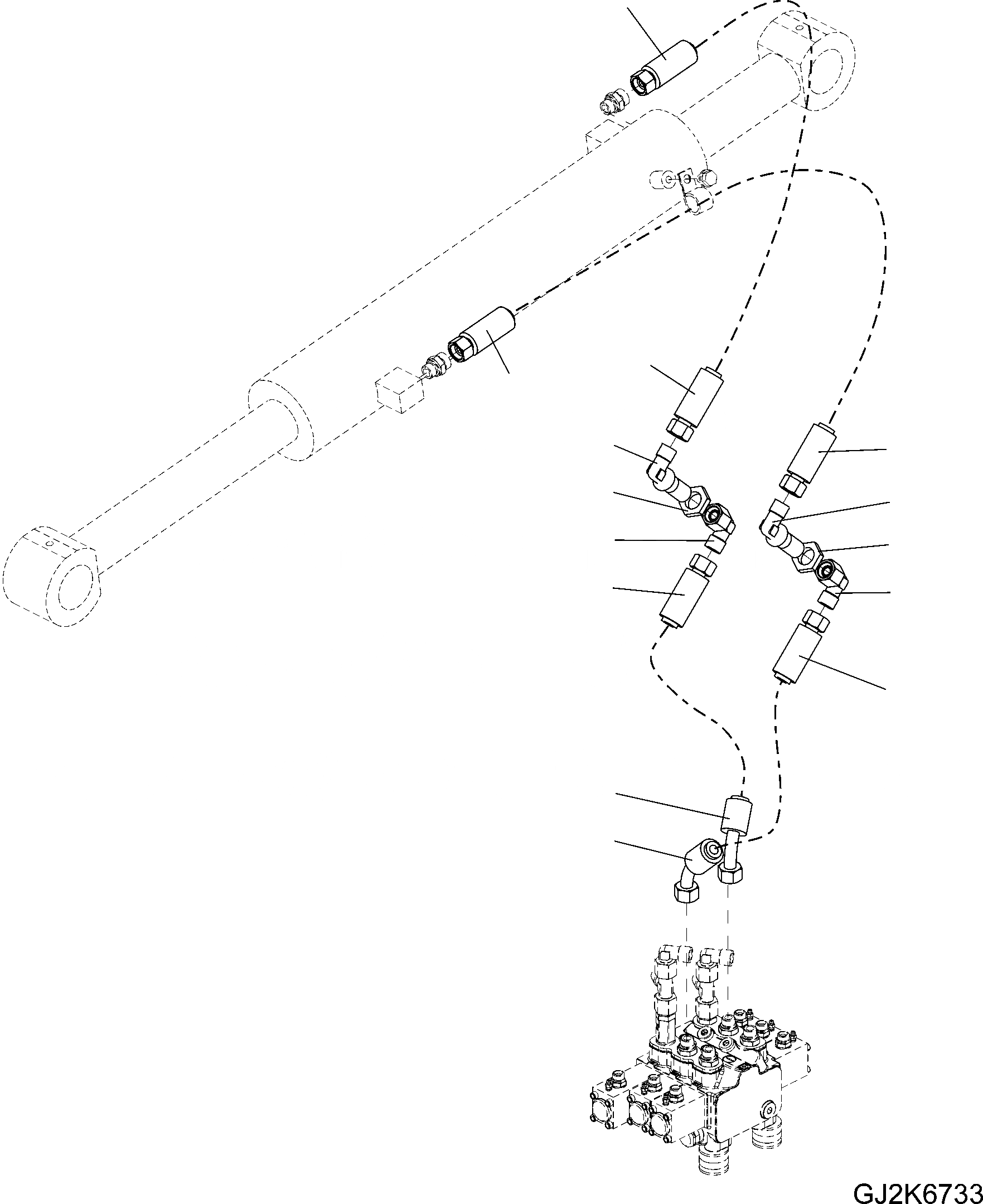 GJ2K6733