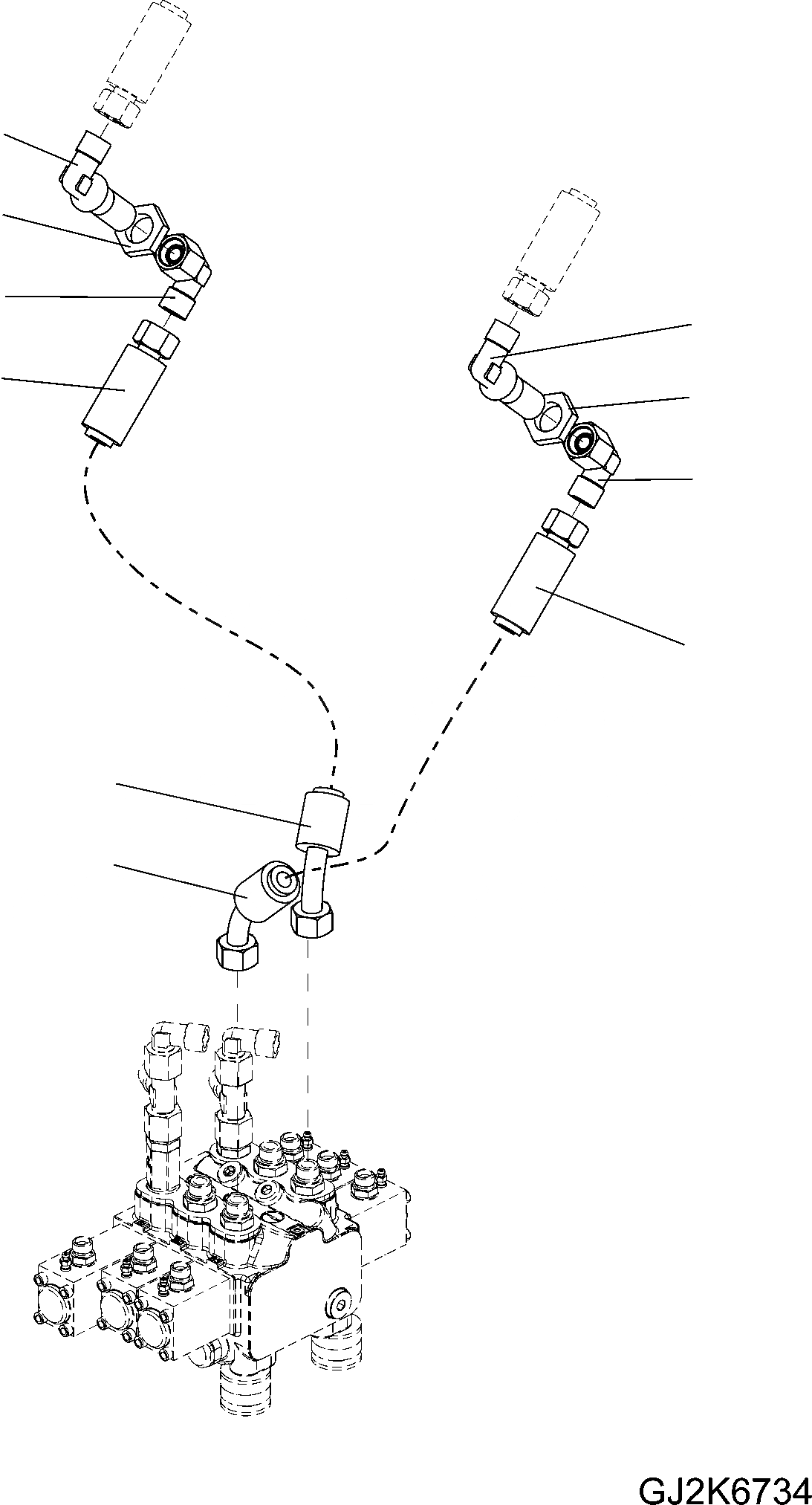 GJ2K6734