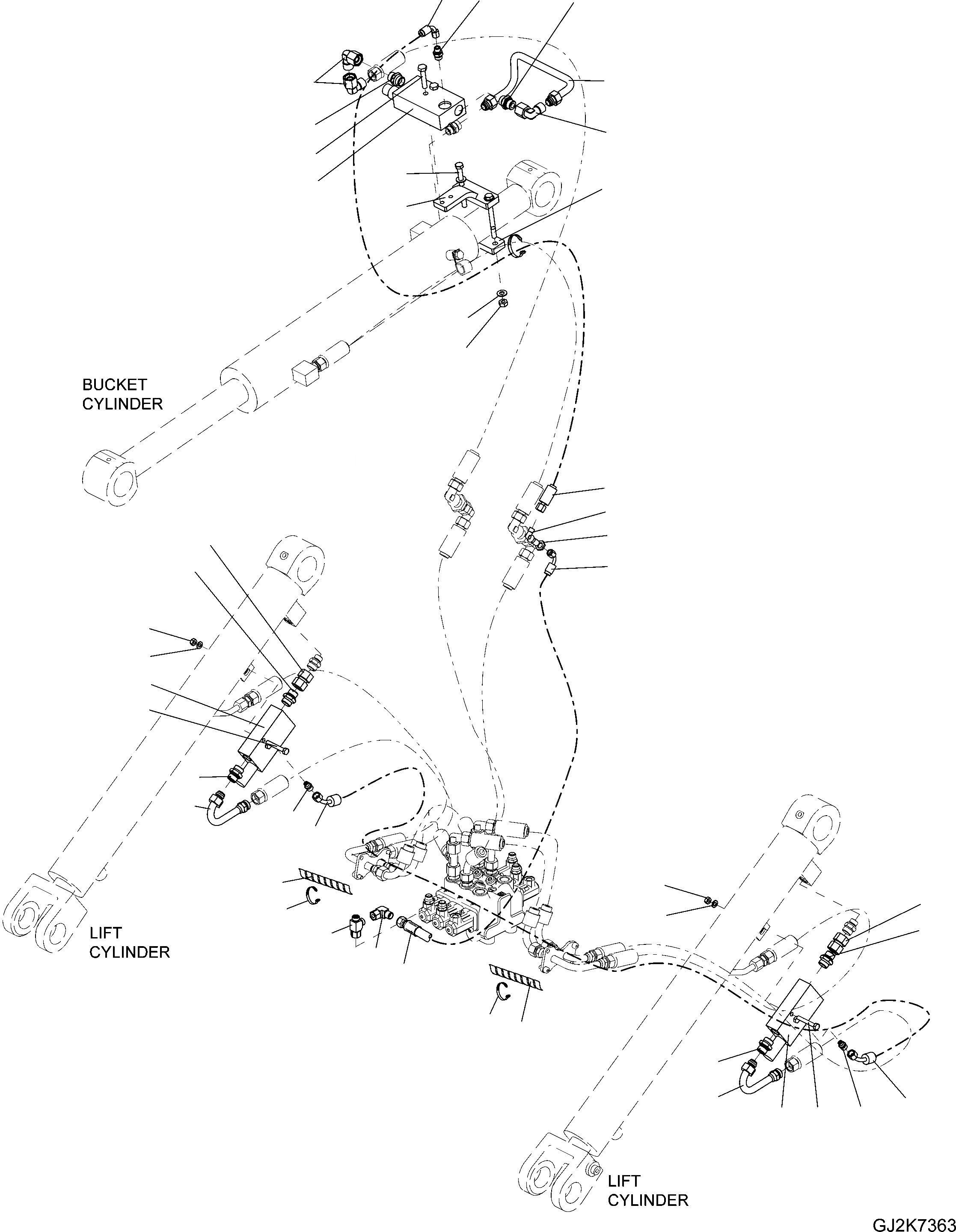 BUCKET
CYLINDER

LIFT
CYLINDER

LIFT
CYLINDER

GJ2K7363