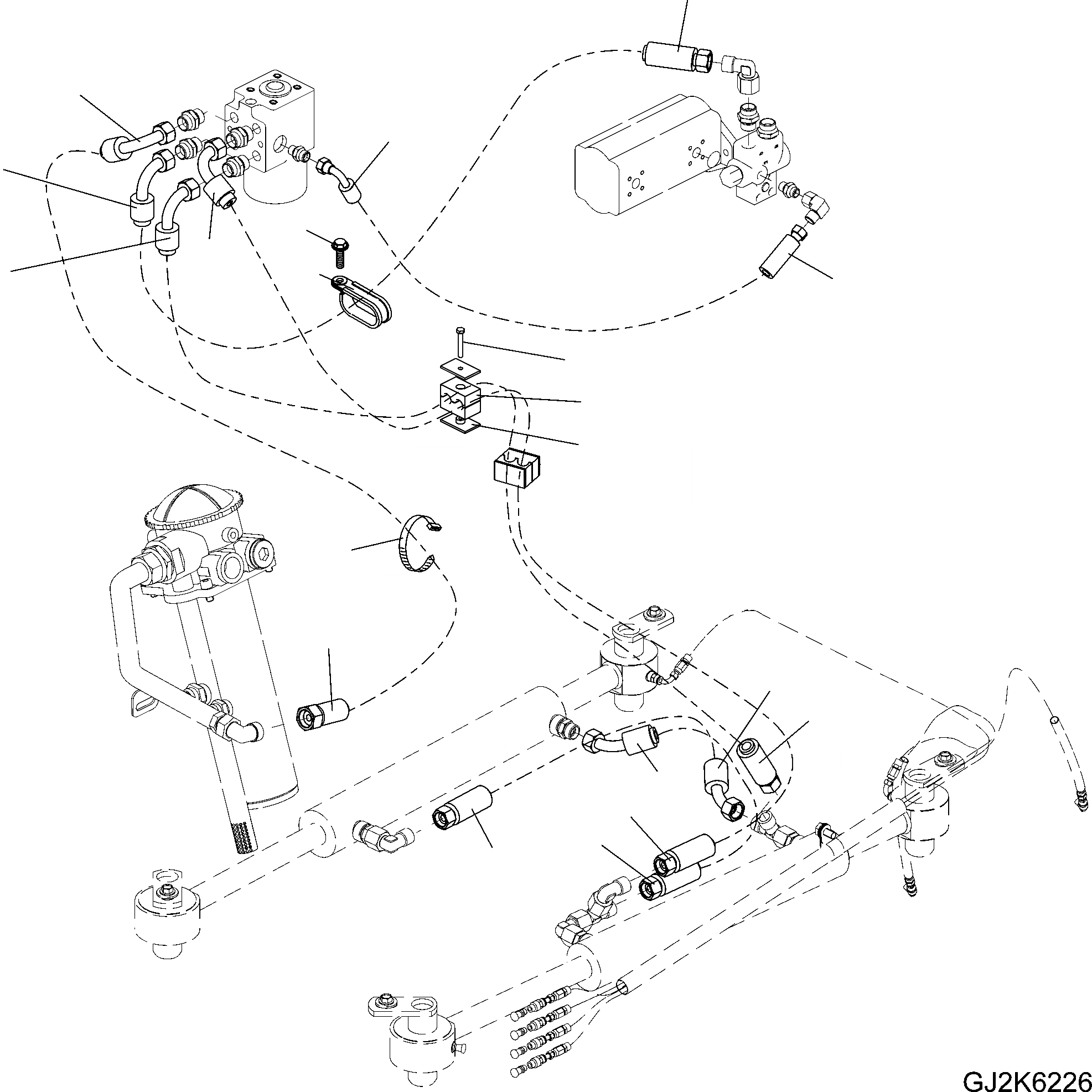 GJ2K6226