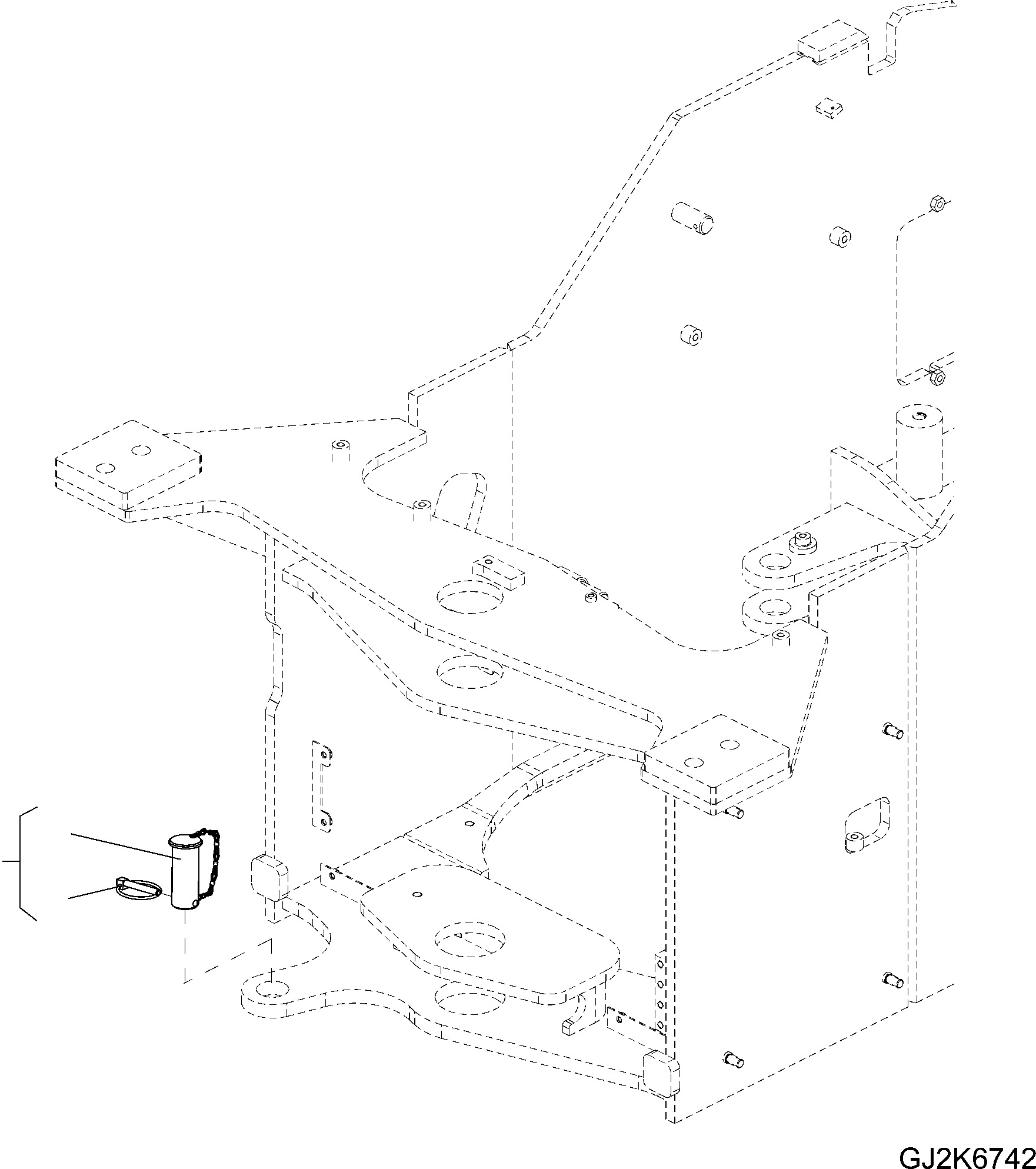 GJ2K6742