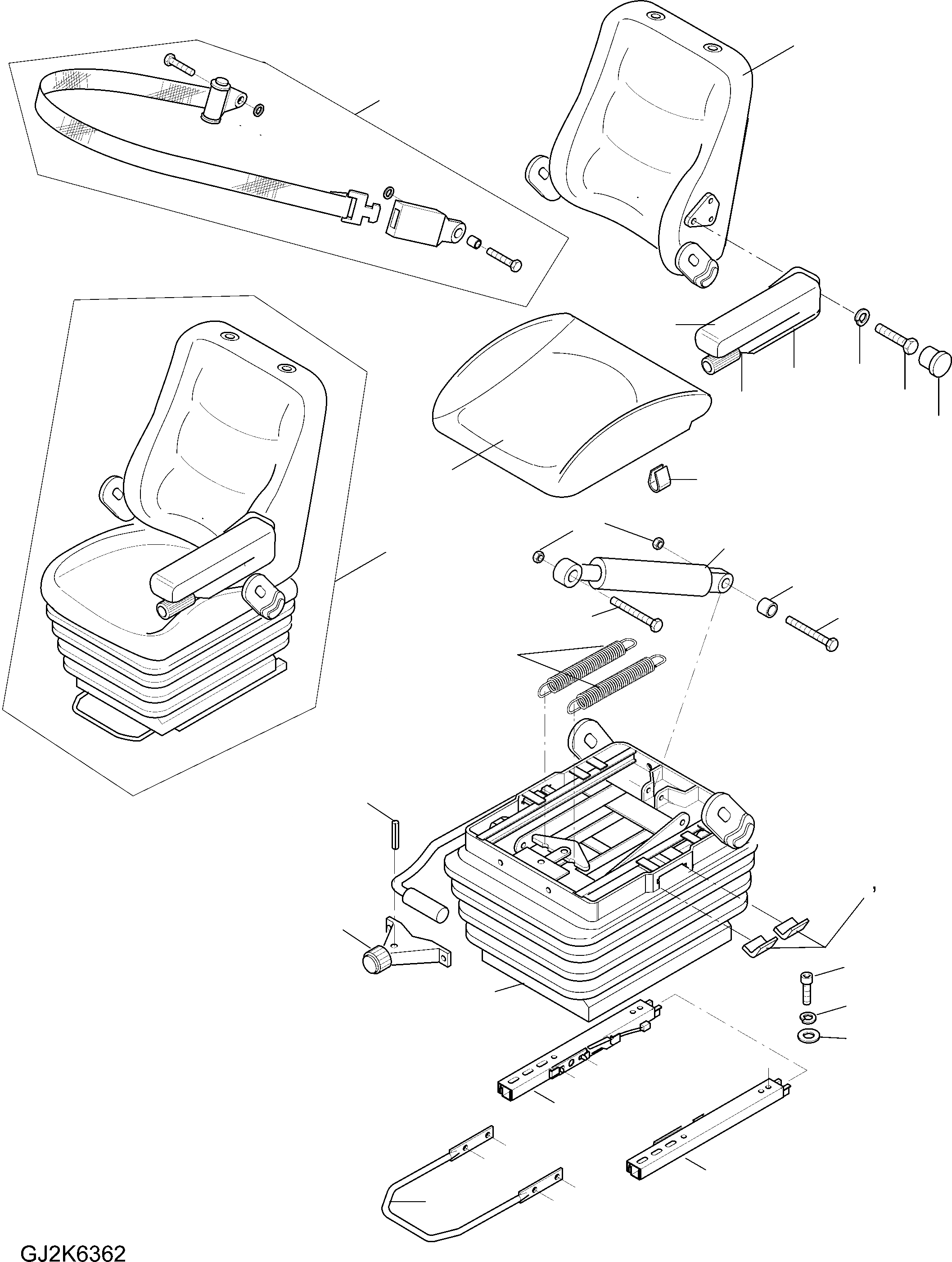 GJ2K6362