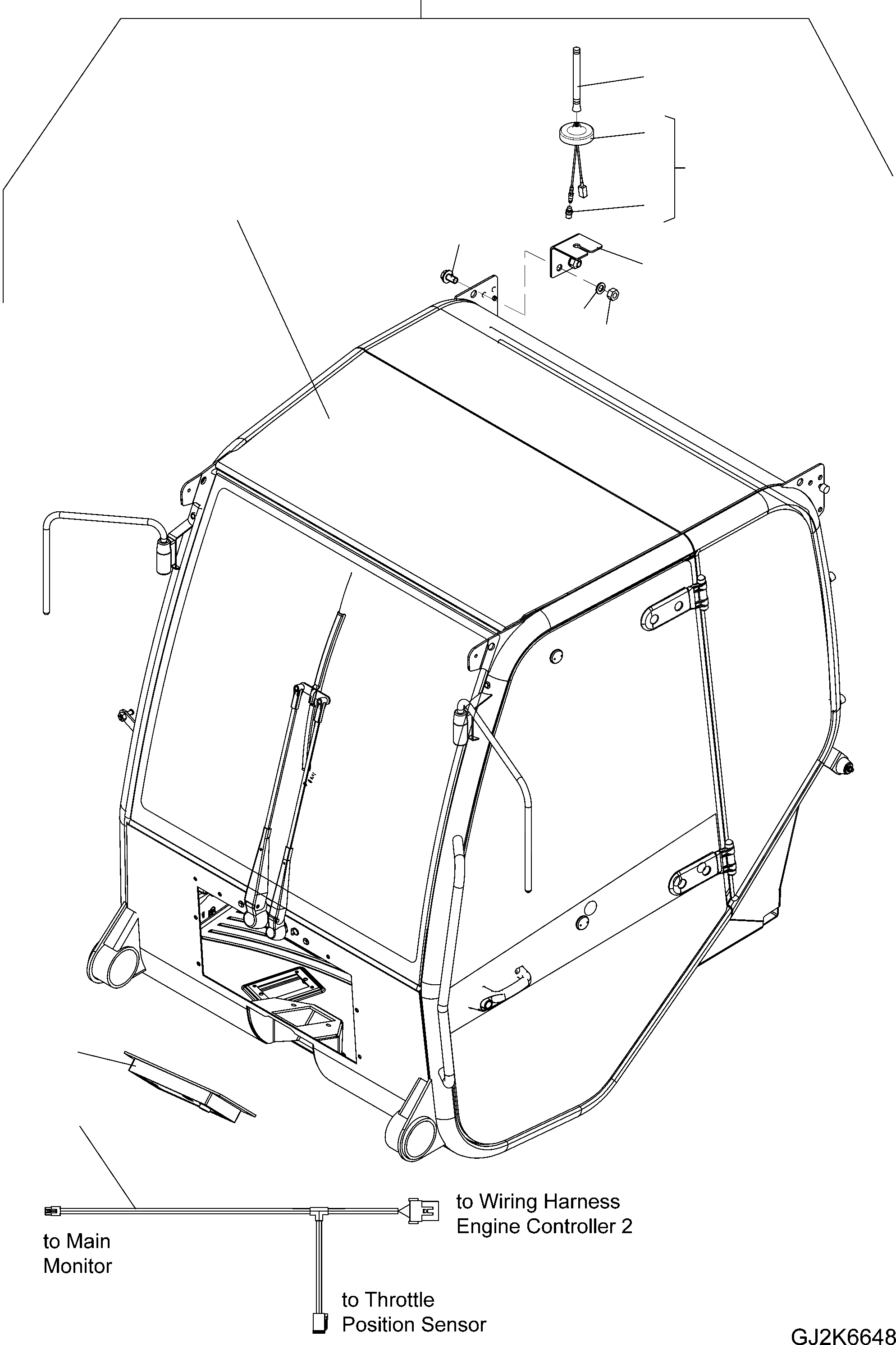 to Wiring Harness
Engine Controller 2

to Main
Monitor

to Throttle
Position Sensor

GJ2K6648