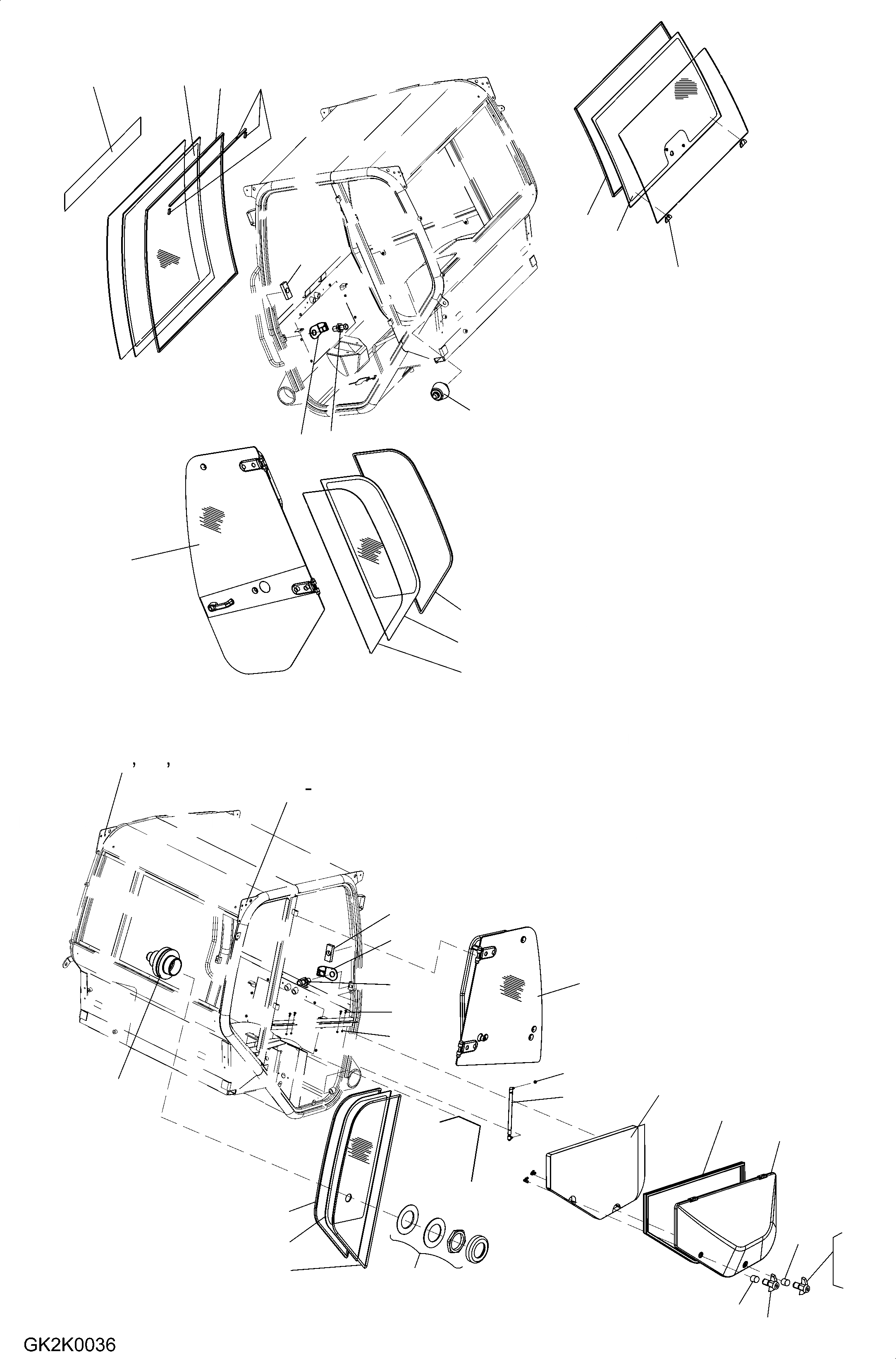 GK2K0036