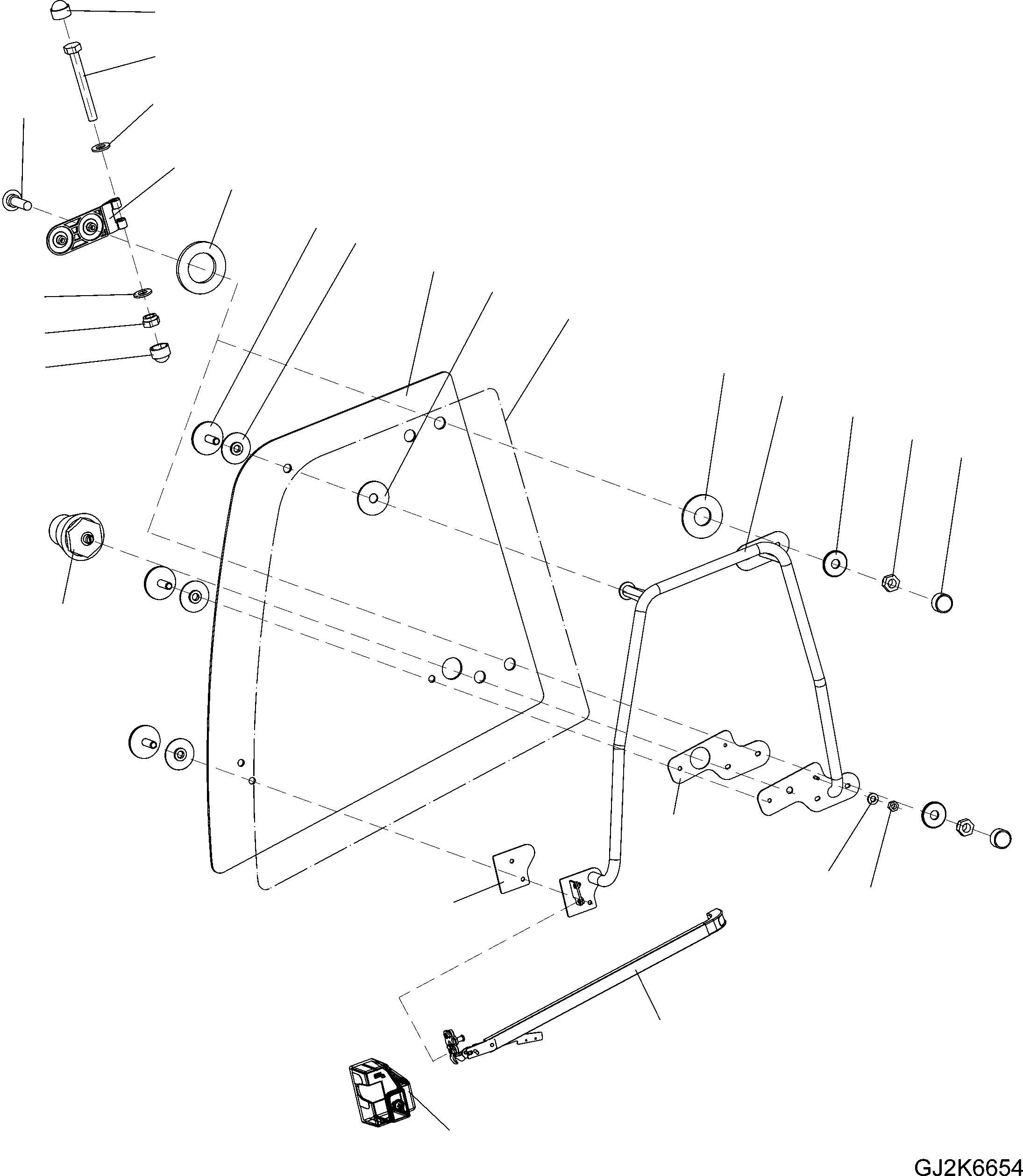 GJ2K6654