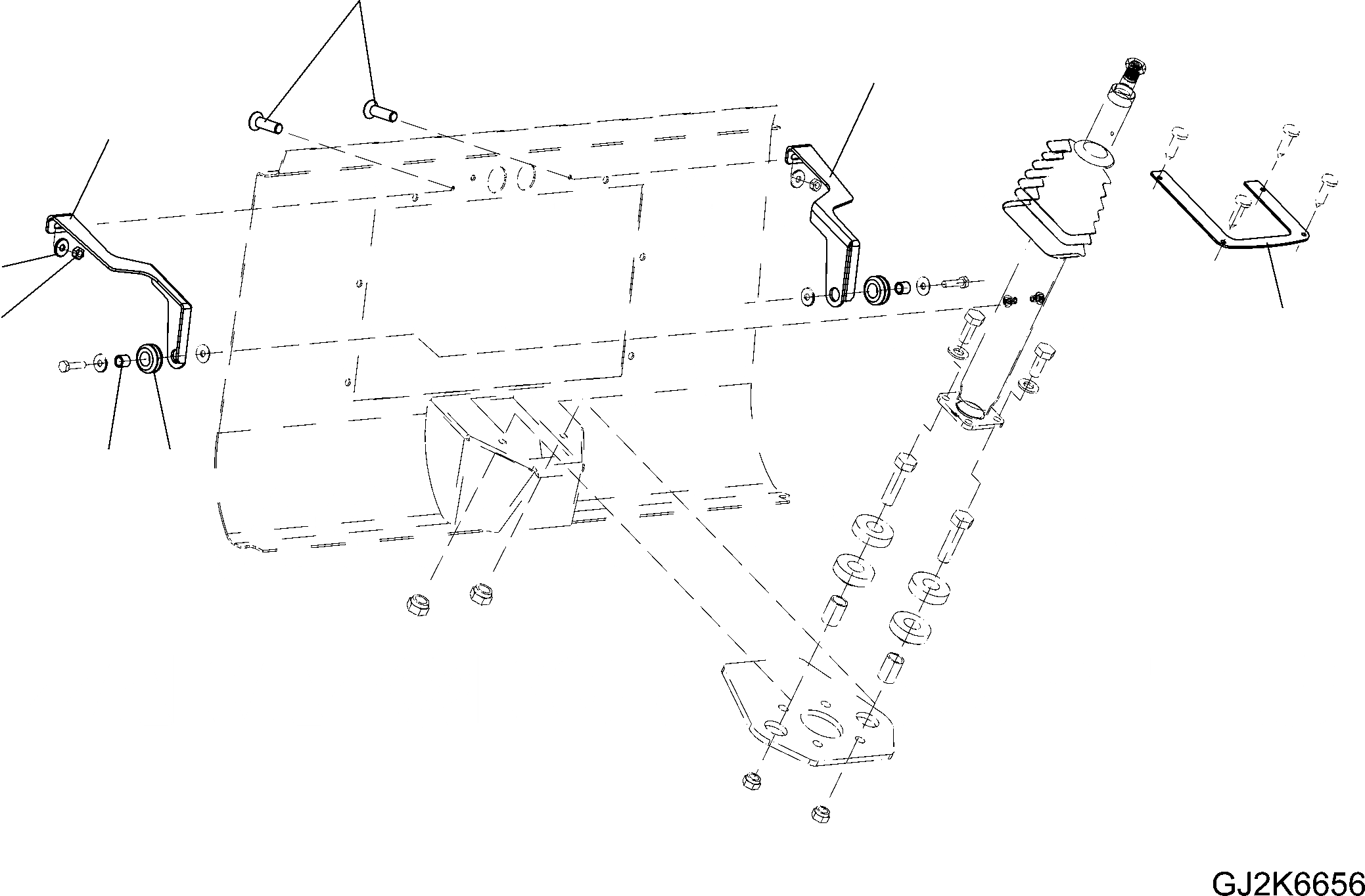 GJ2K6656