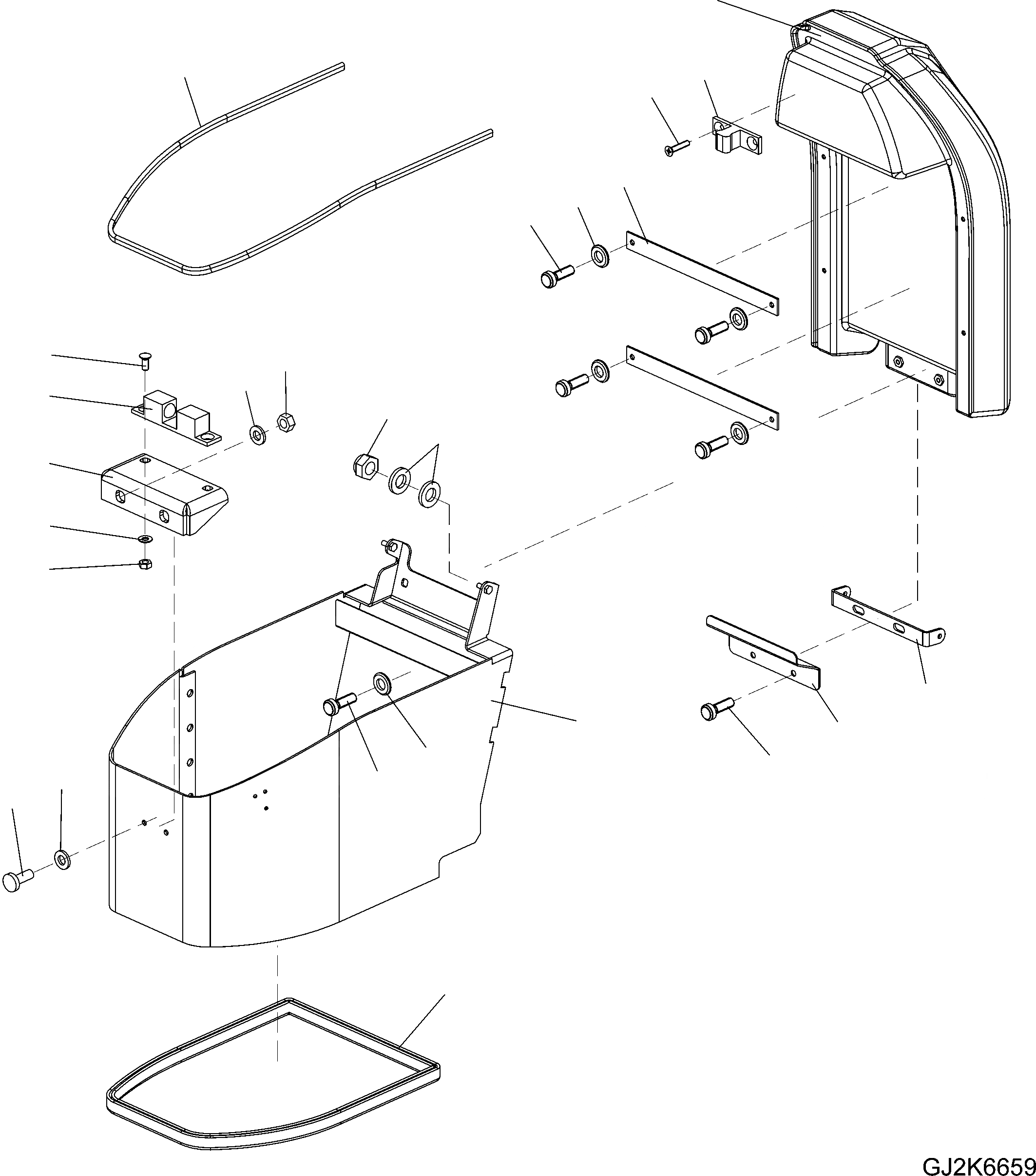 GJ2K6659