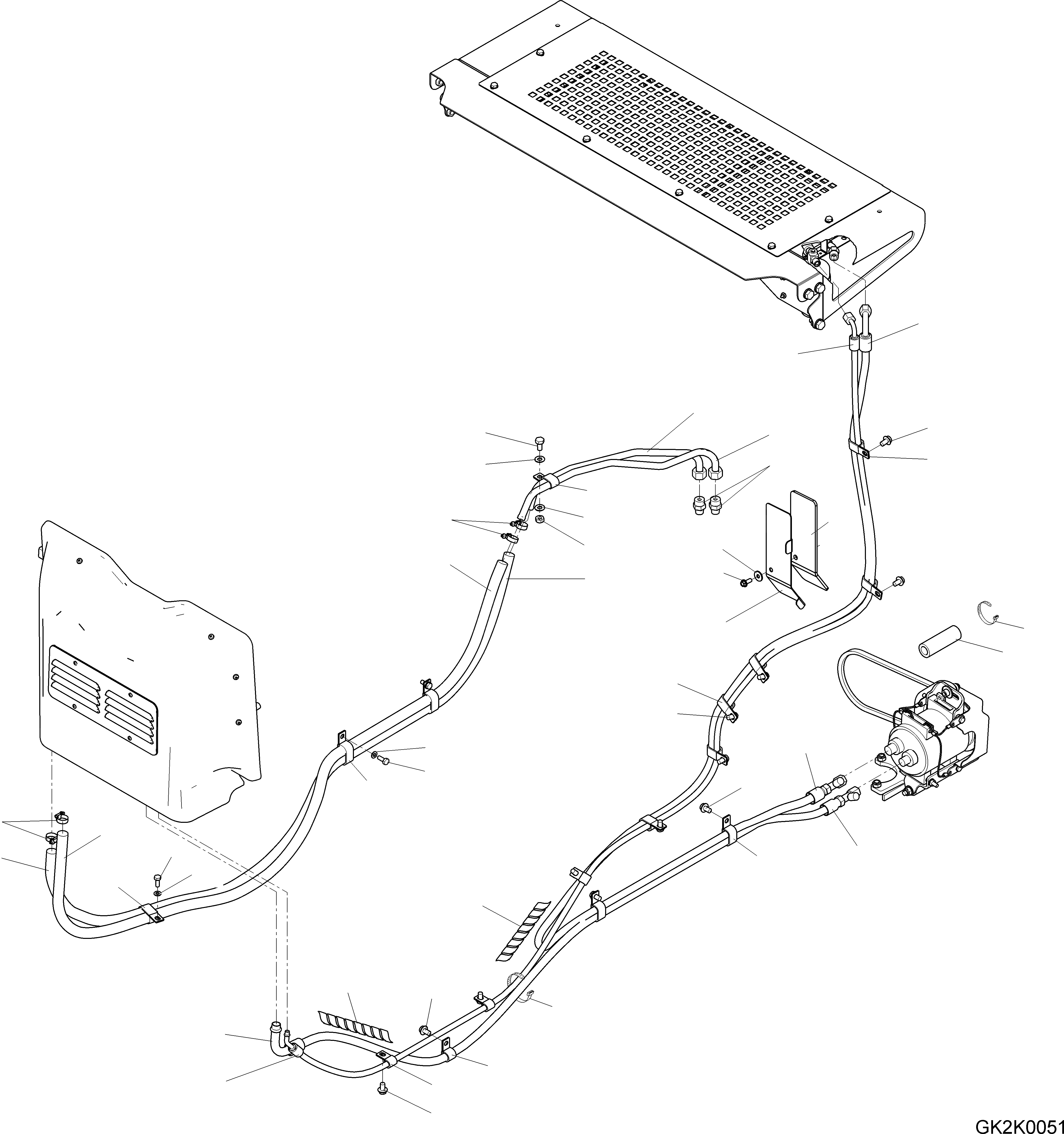 GK2K0051