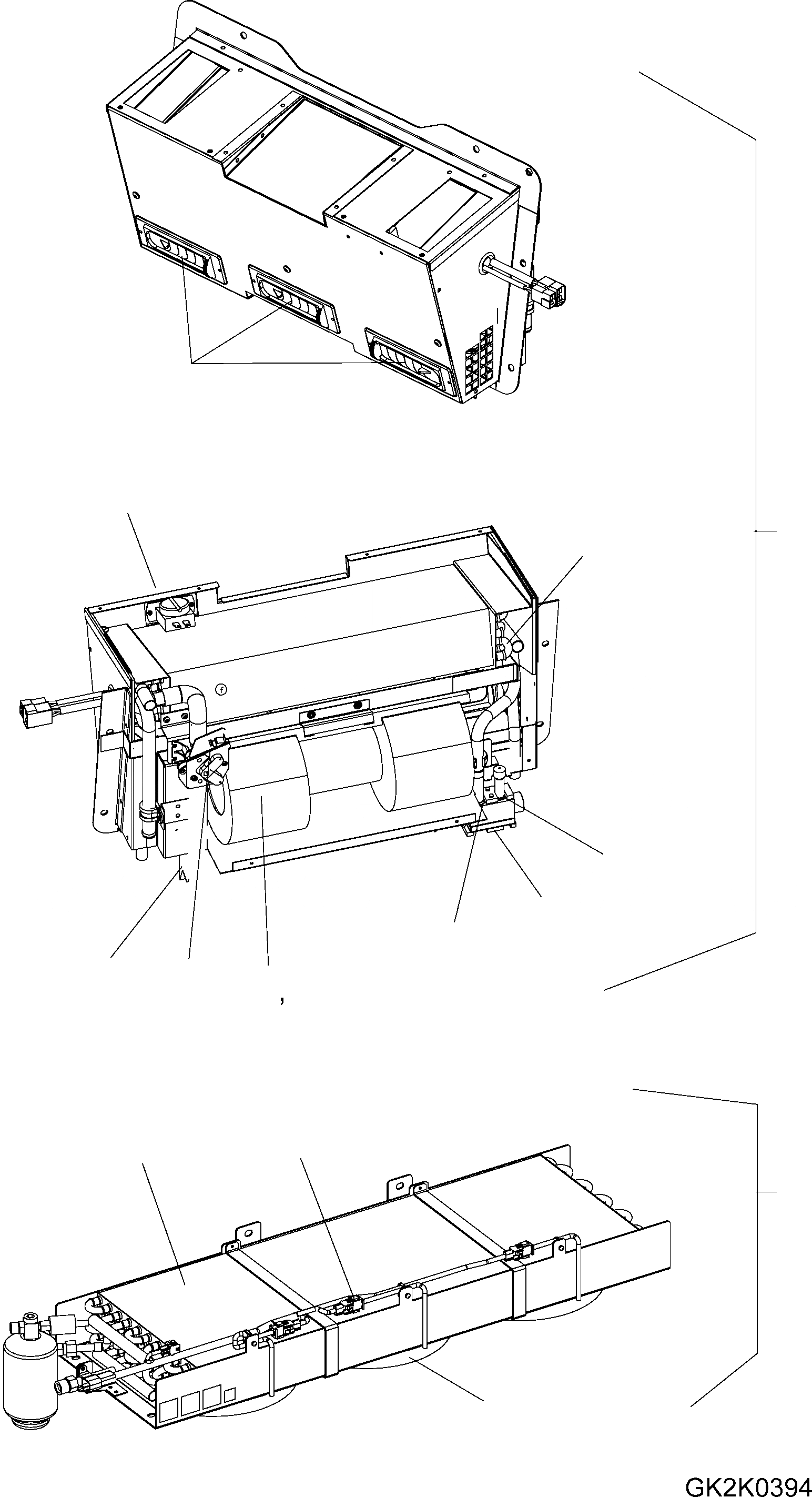 GK2K0394