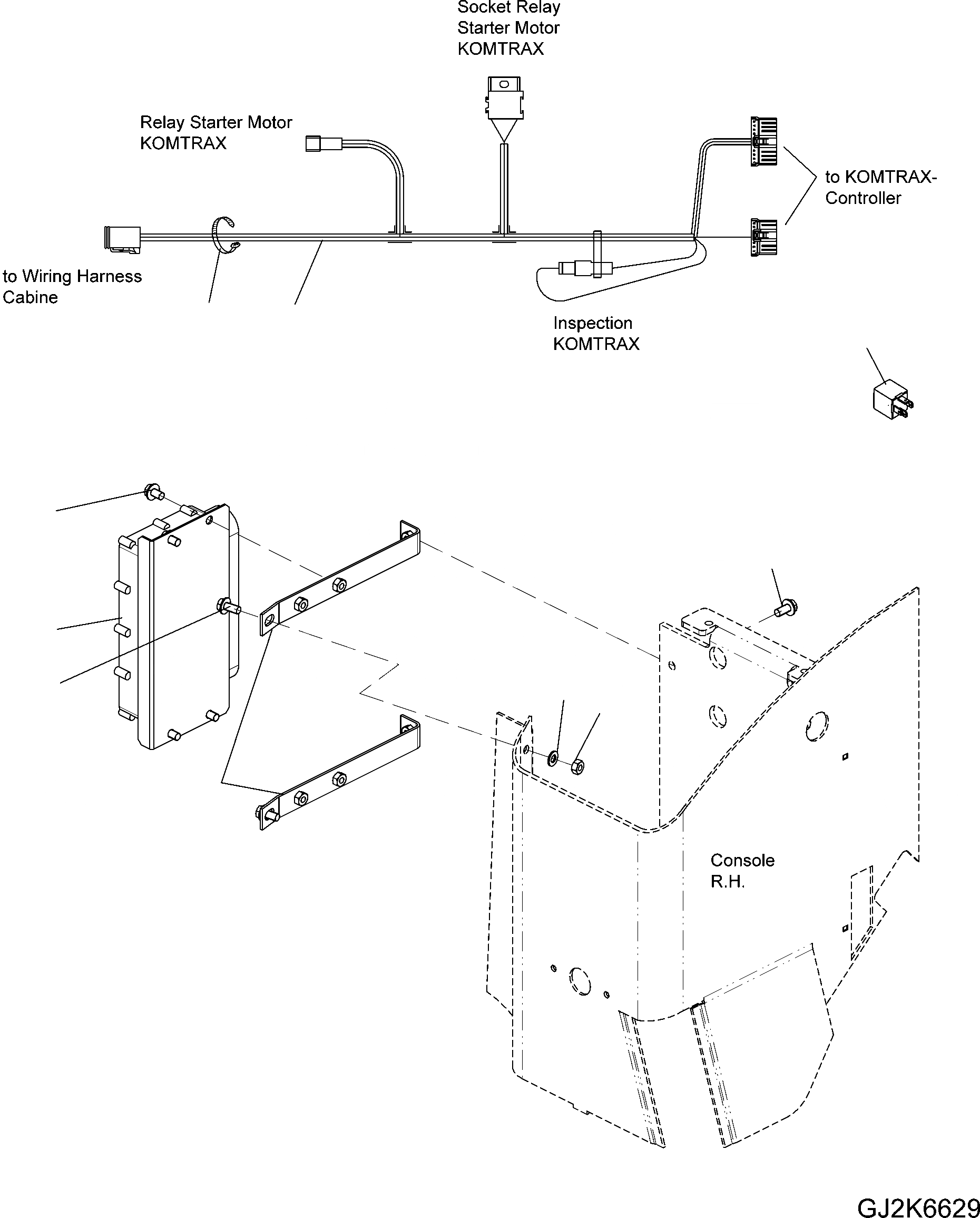 Socket Relay
Starter Motor
KOMTRAX

Relay Starter Motor
KOMTRAX

to KOMTRAX-
Controller

to Wiring Harness
Cabine

Inspection
KOMTRAX

Console
R.H.

GJ2K6629