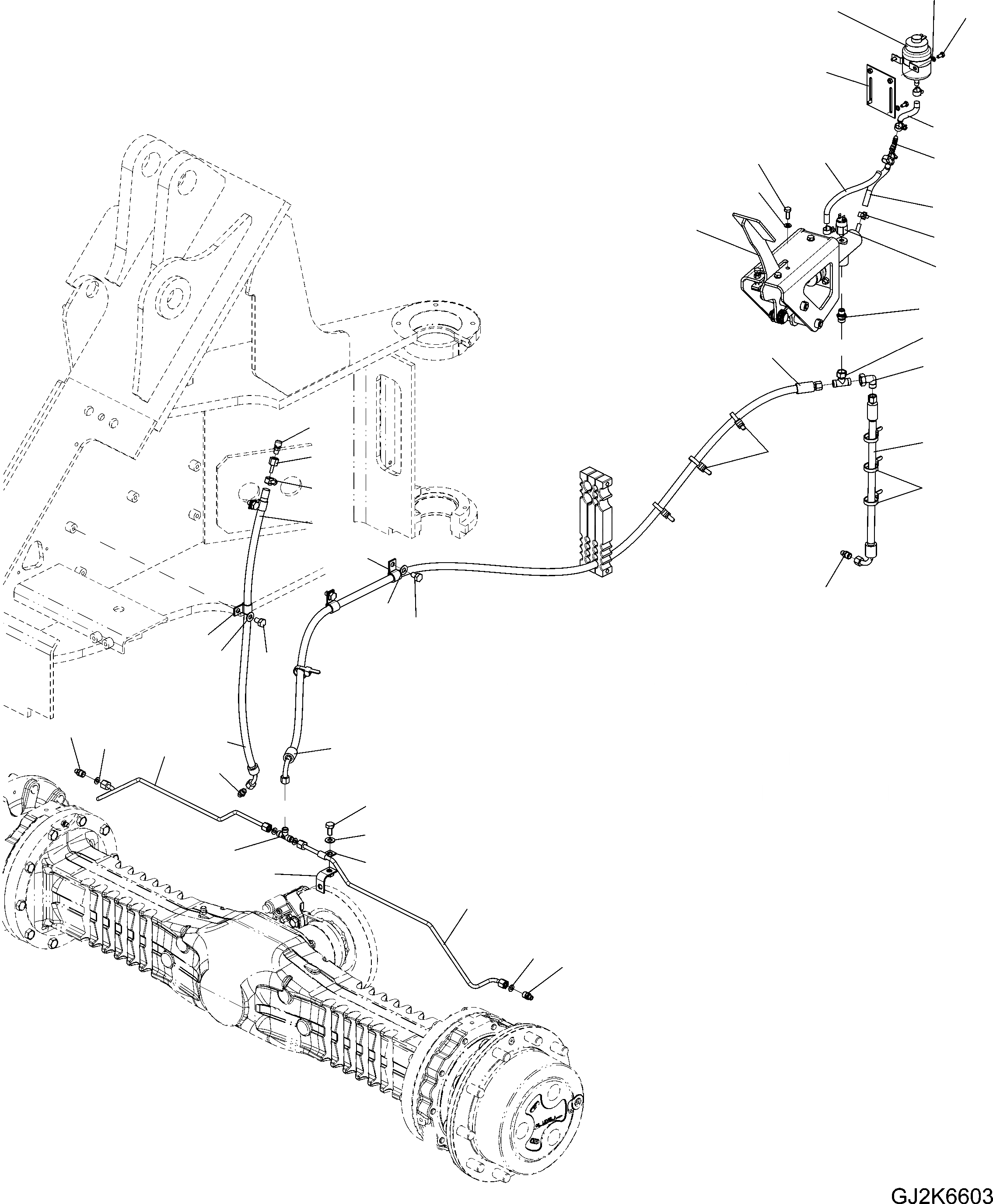 GJ2K6603