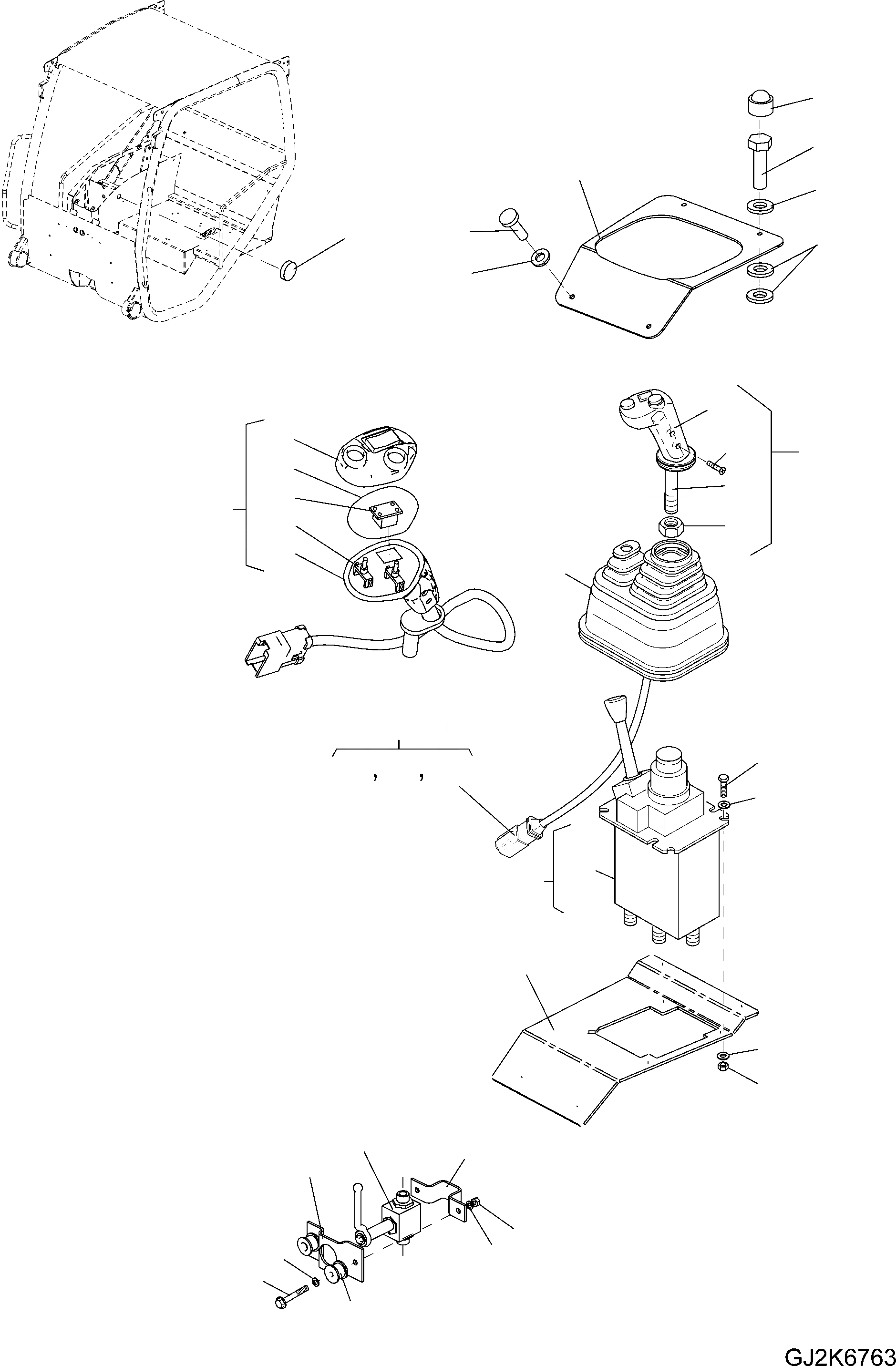 , ,

GJ2K6763