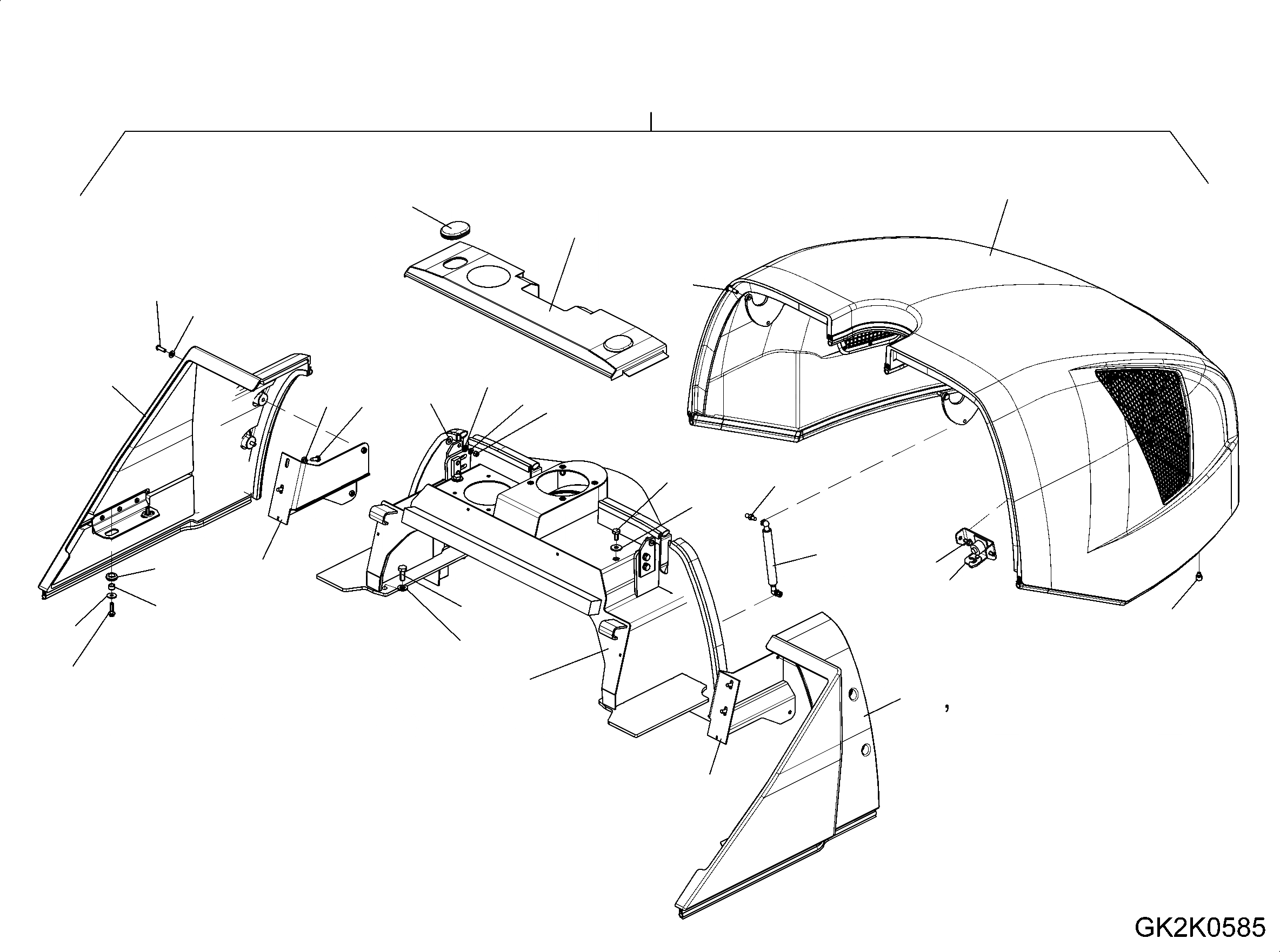 GK2K0585