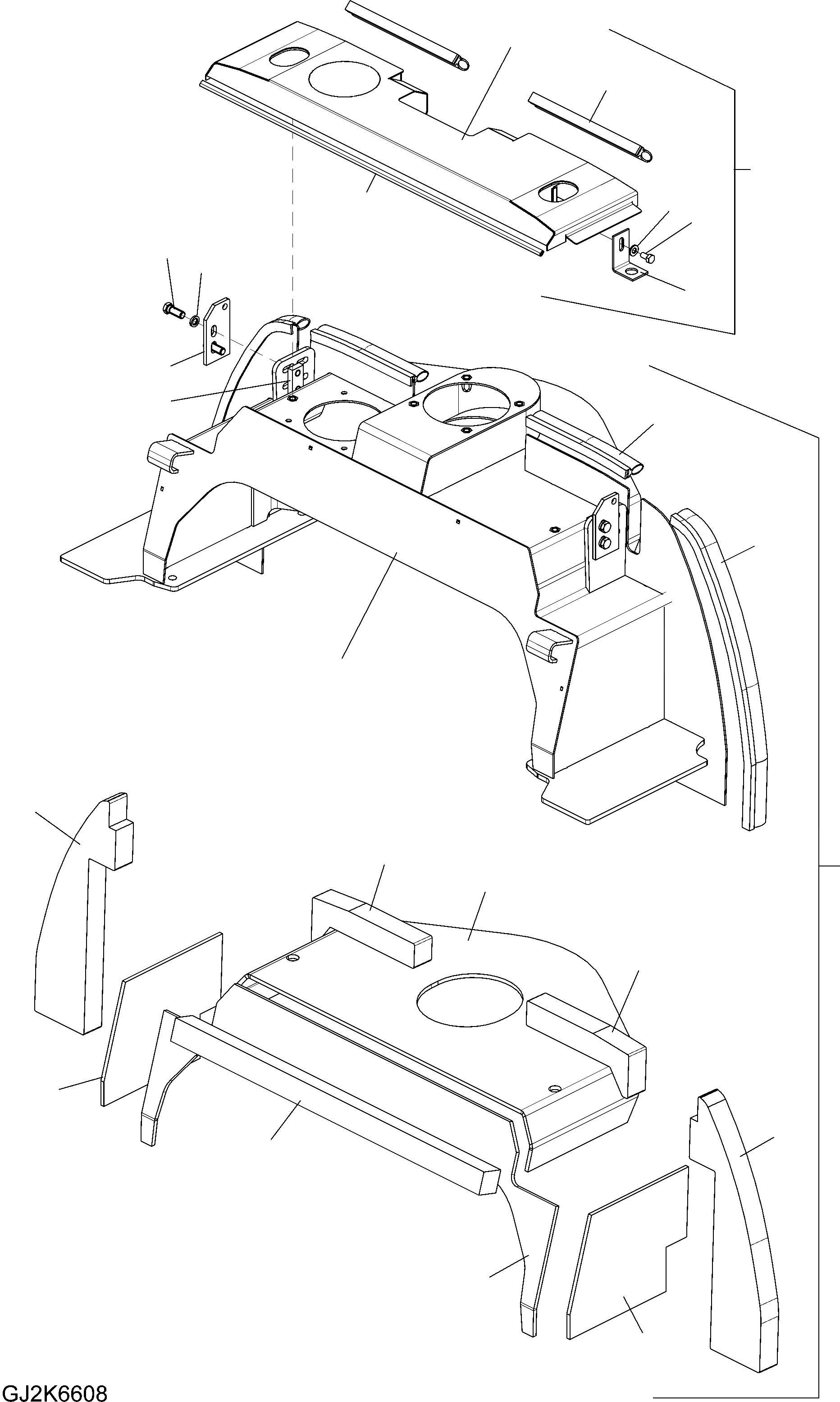 GJ2K6608