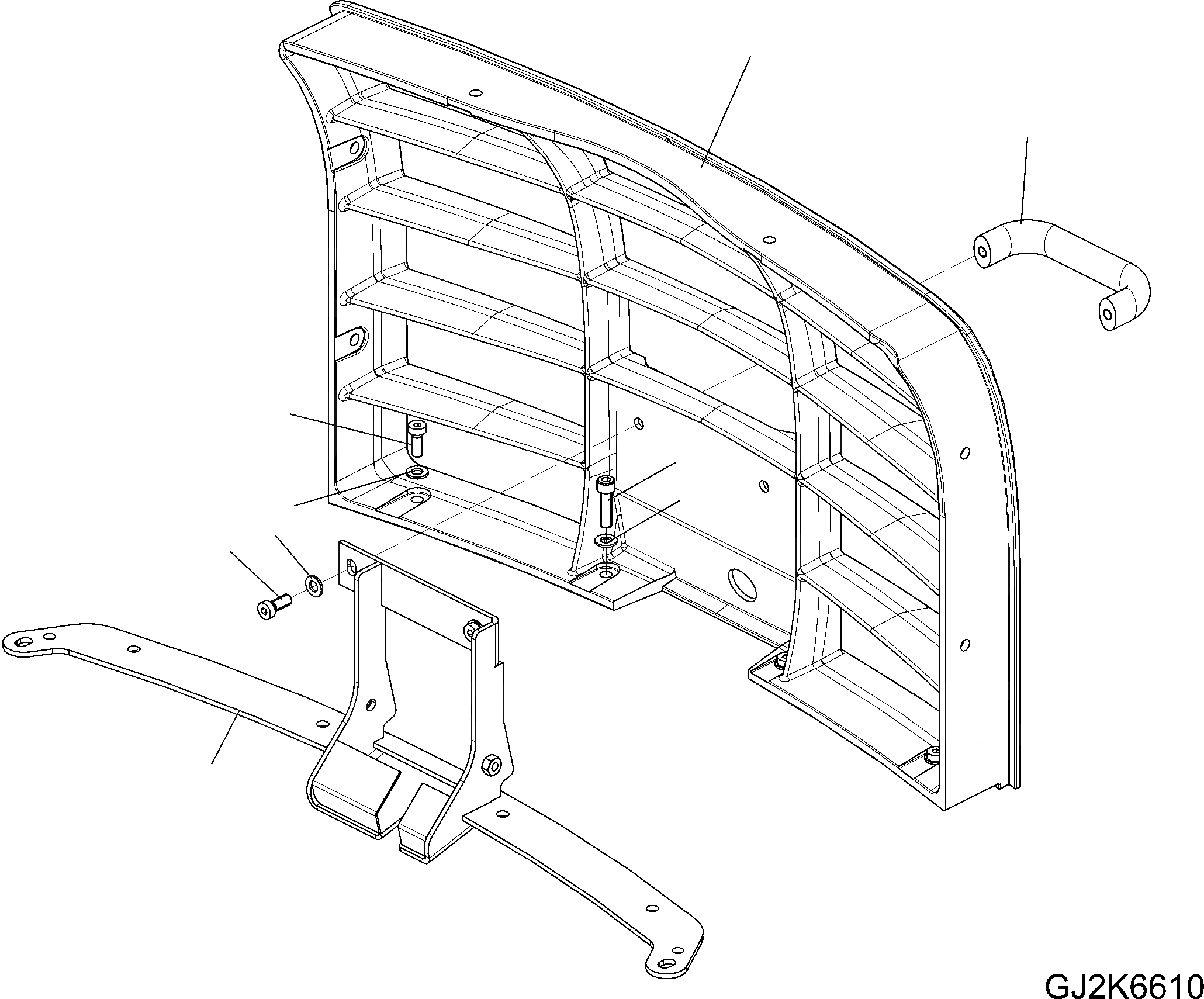 GJ2K6610