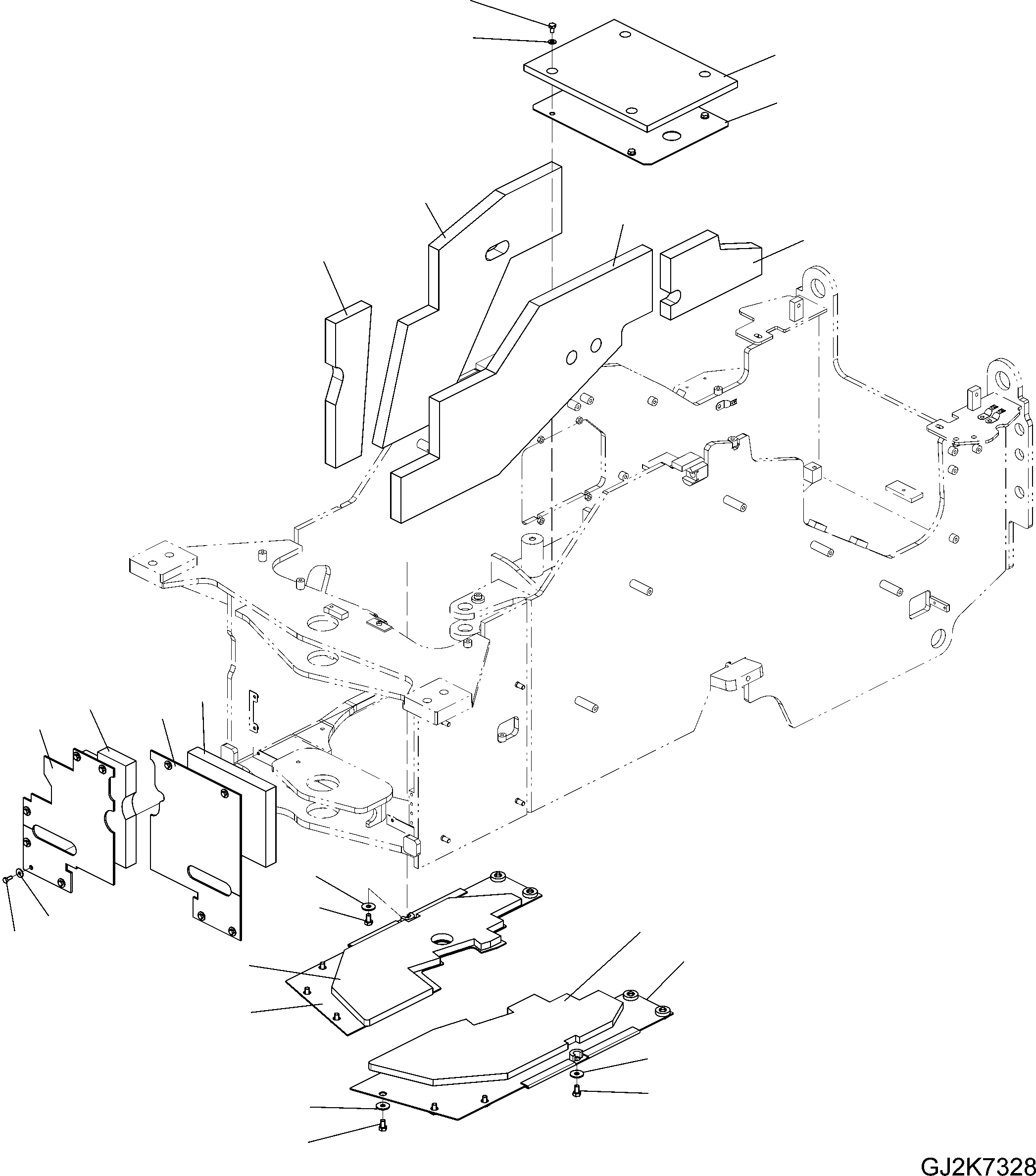 GJ2K7328