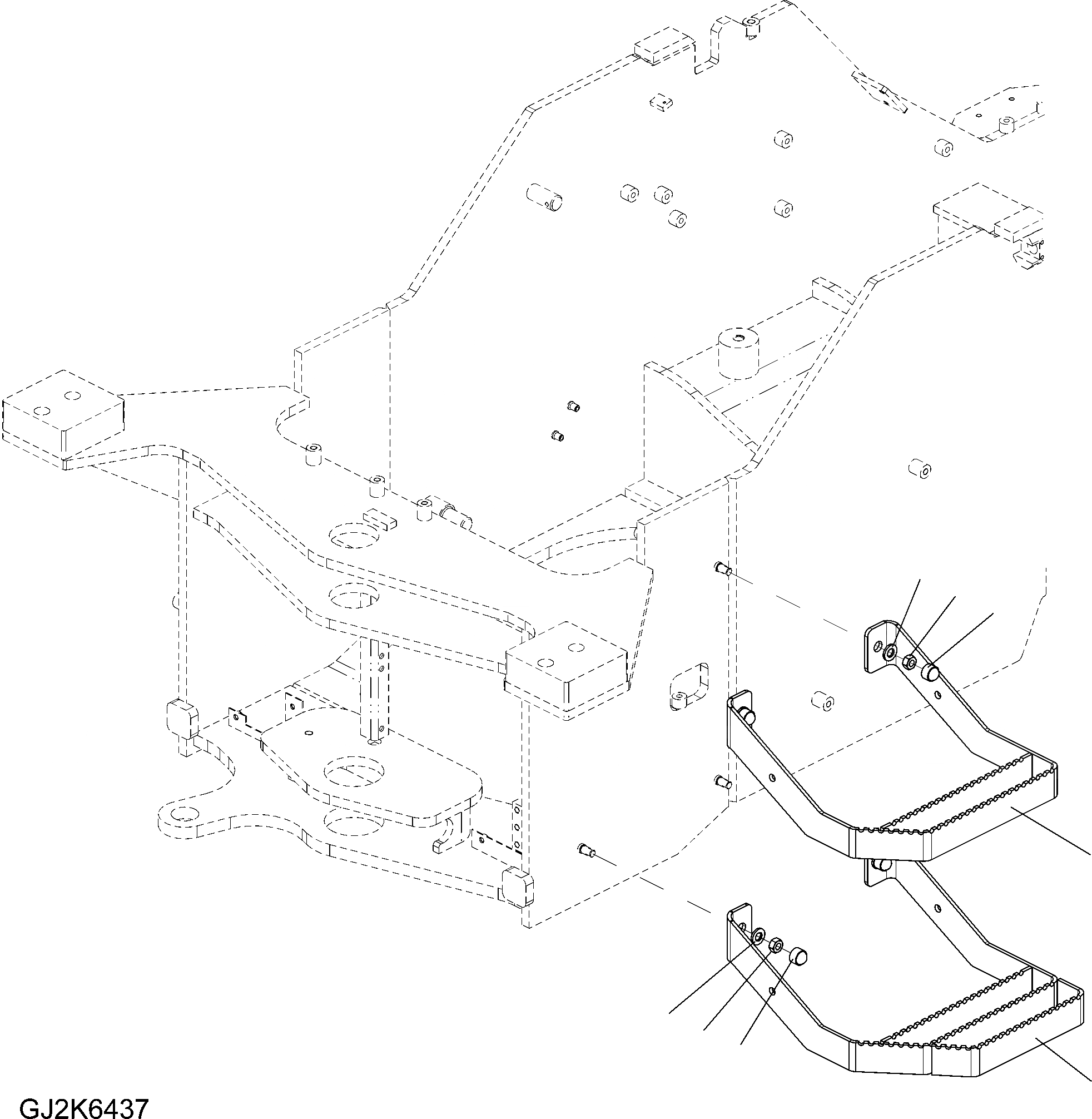 GJ2K6437