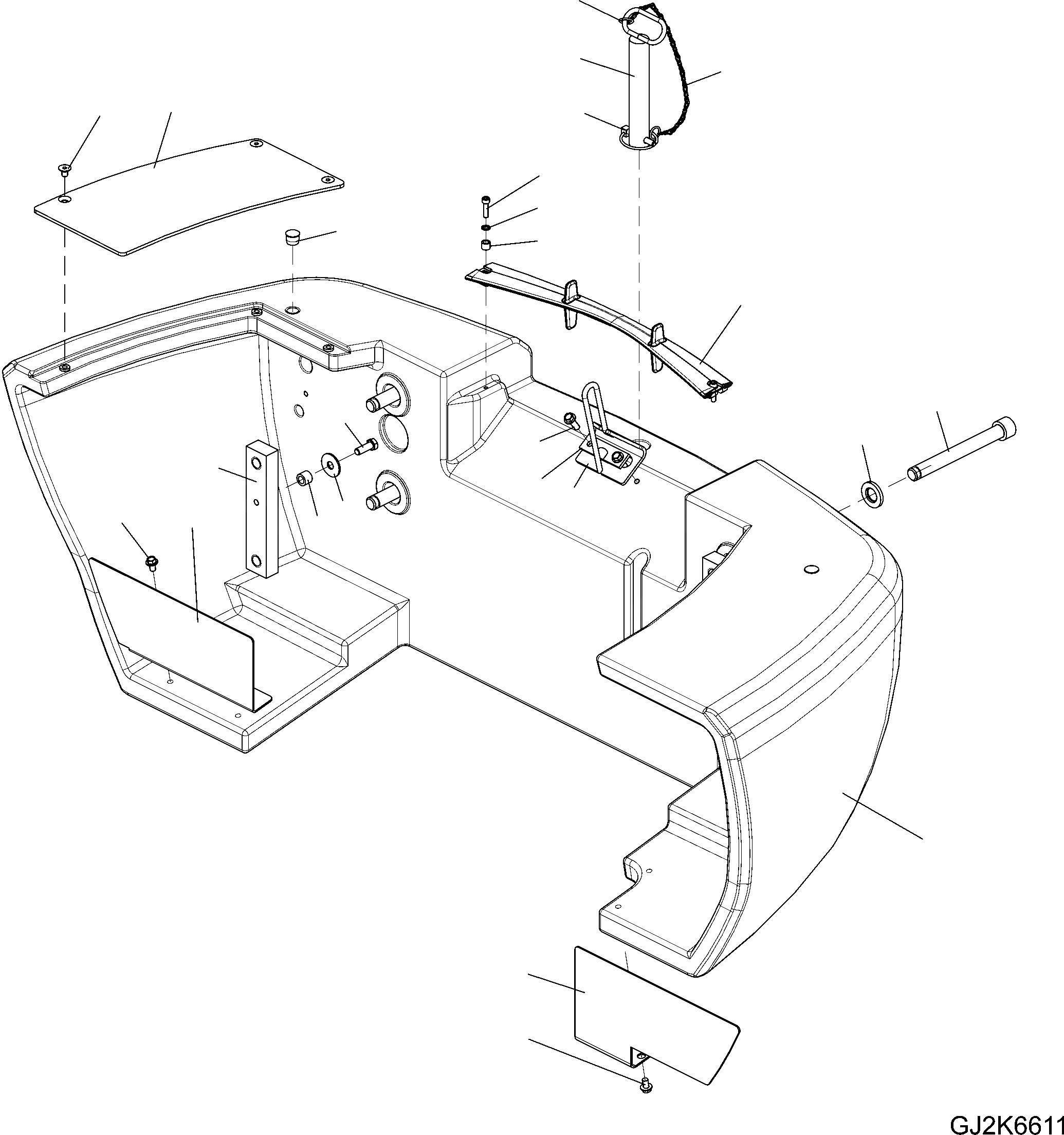 GJ2K6611