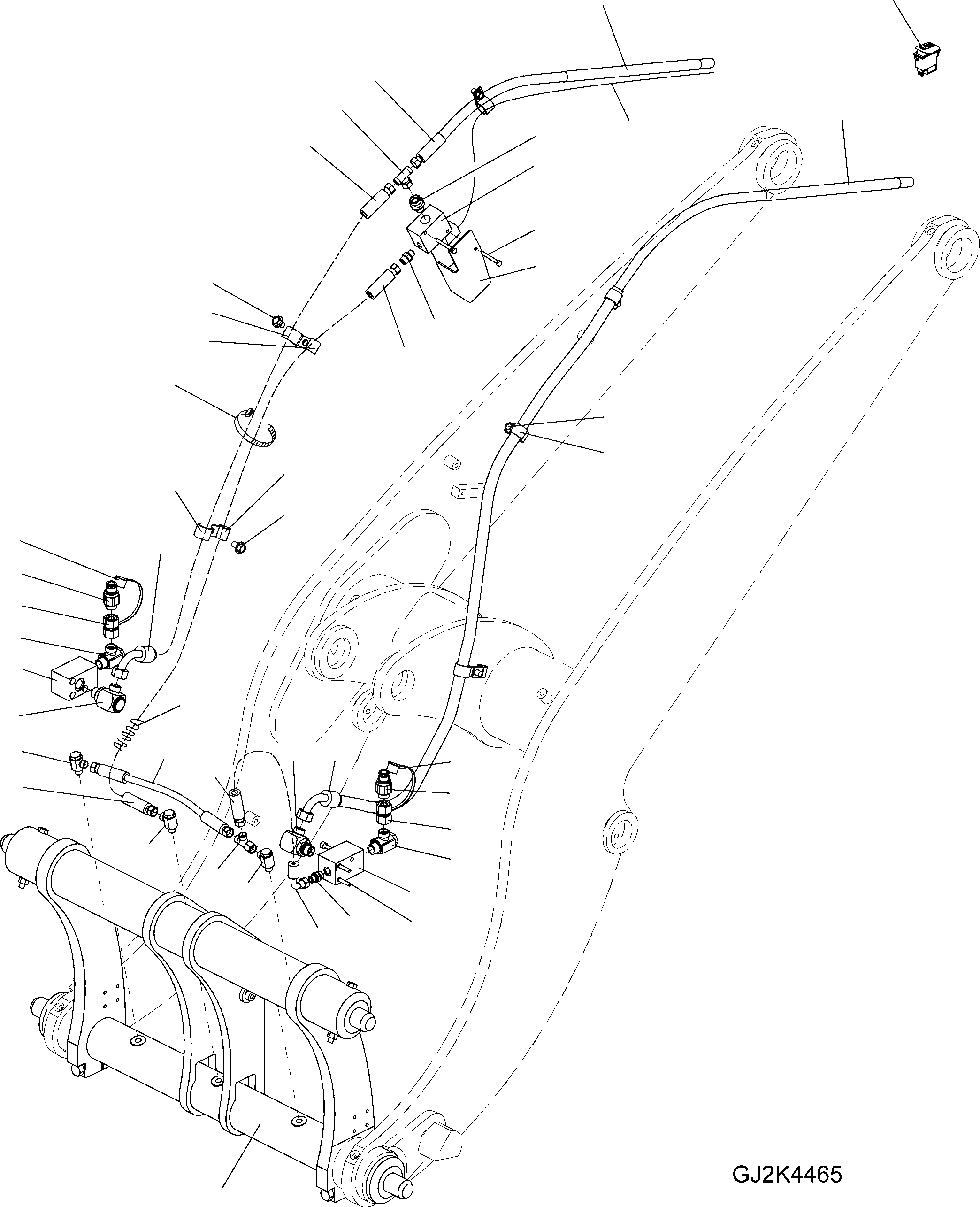 GJ2K4465