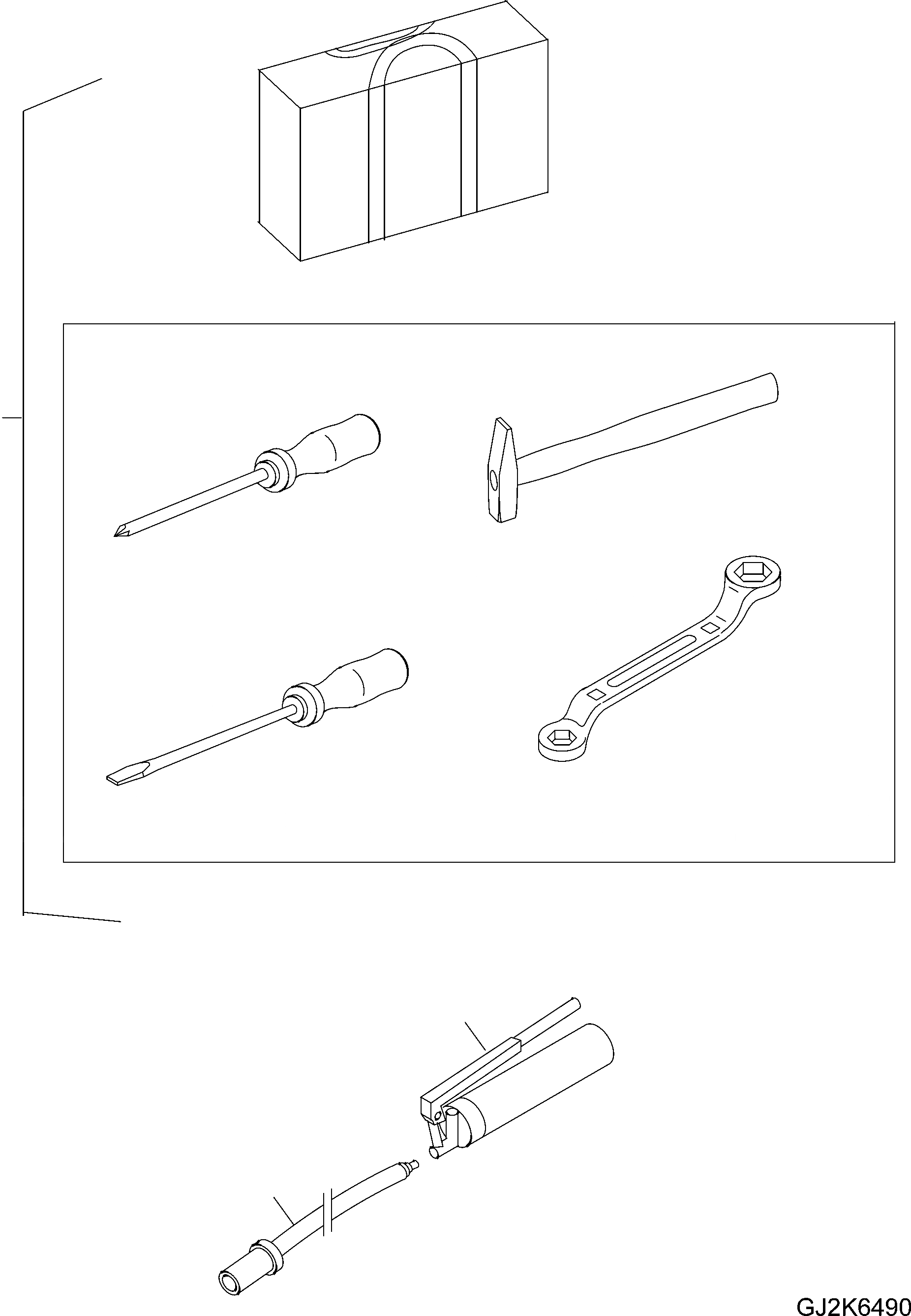 GJ2K6490