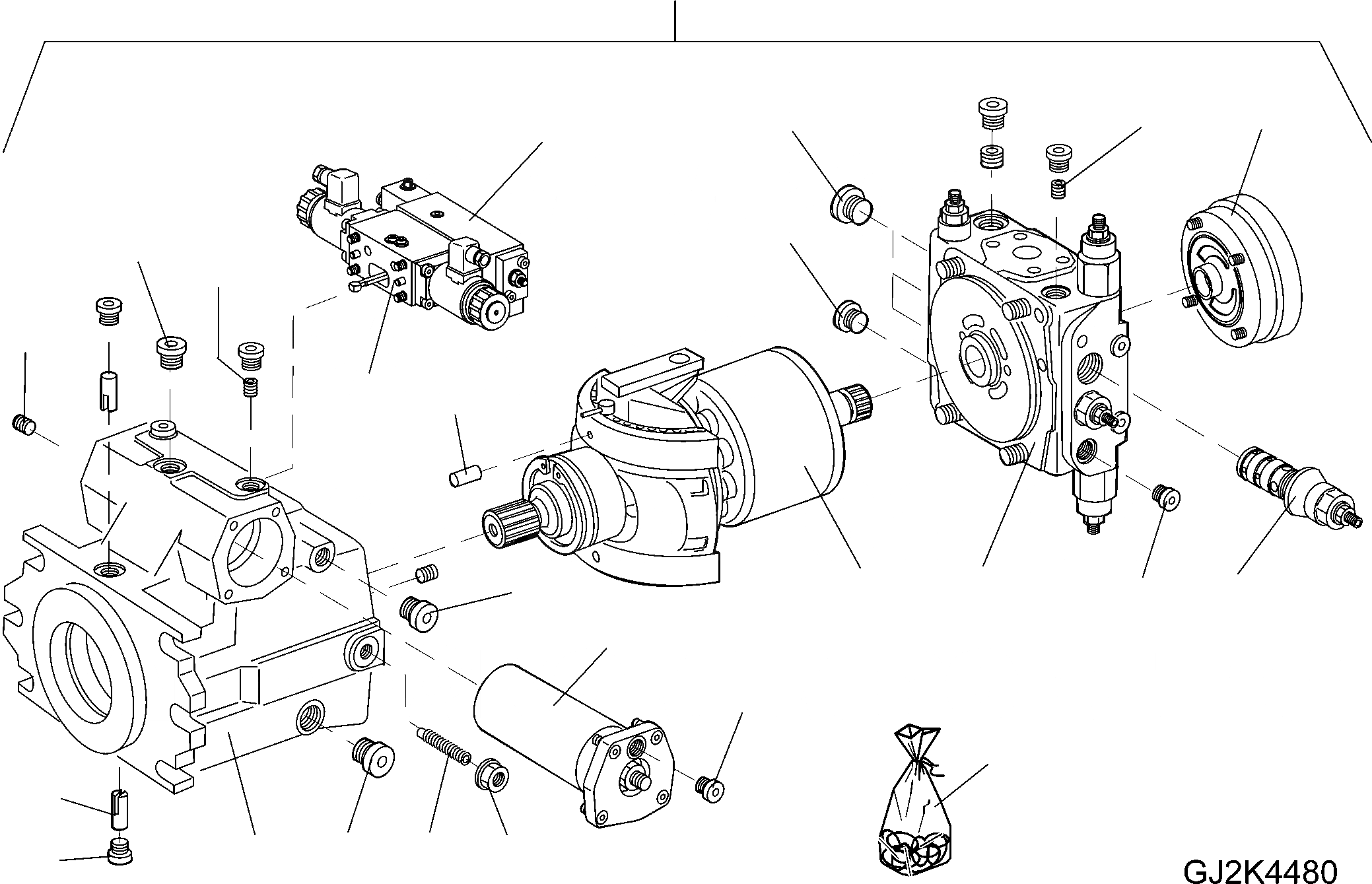 GJ2K4480