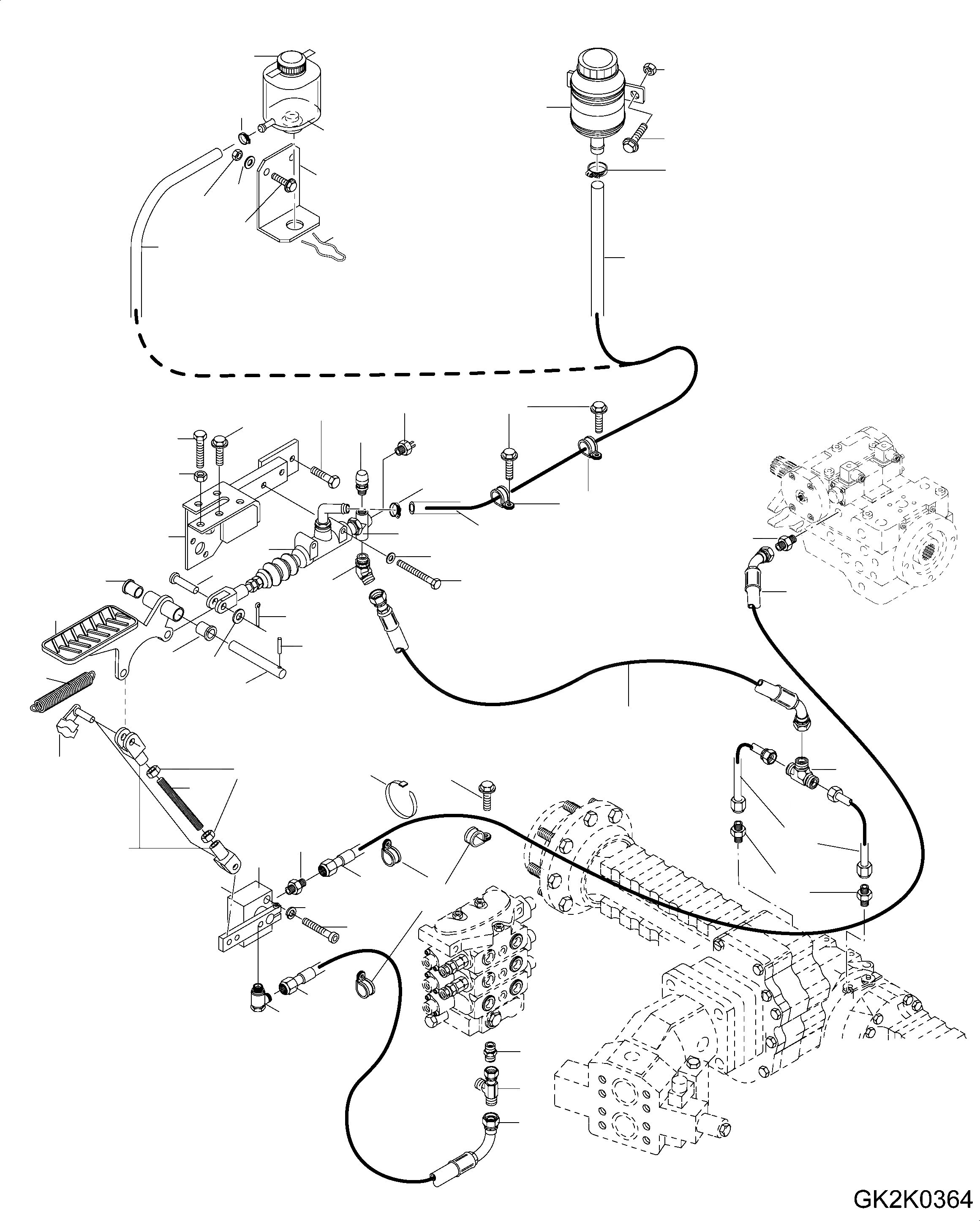 GK2K0364