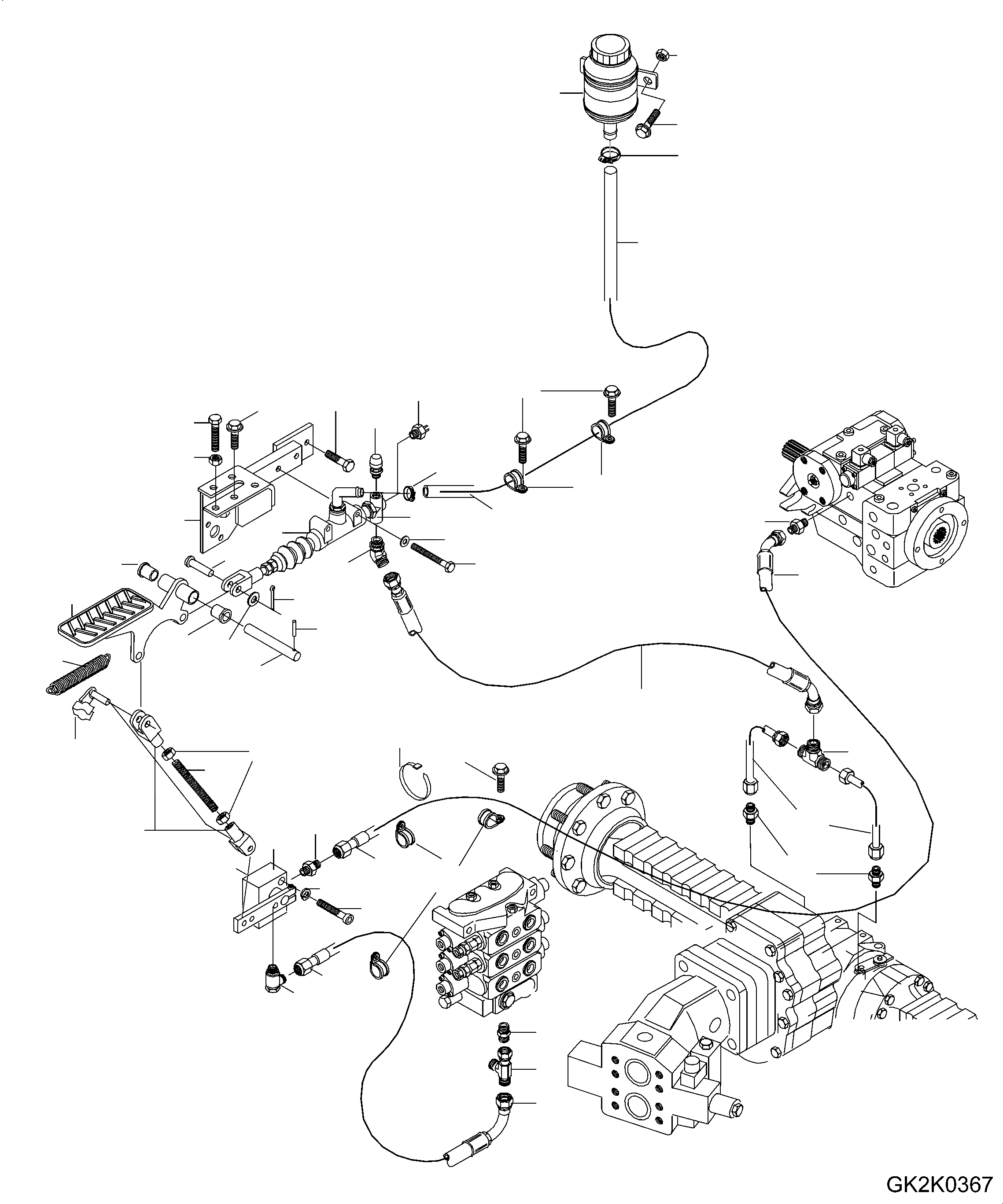 GK2K0367