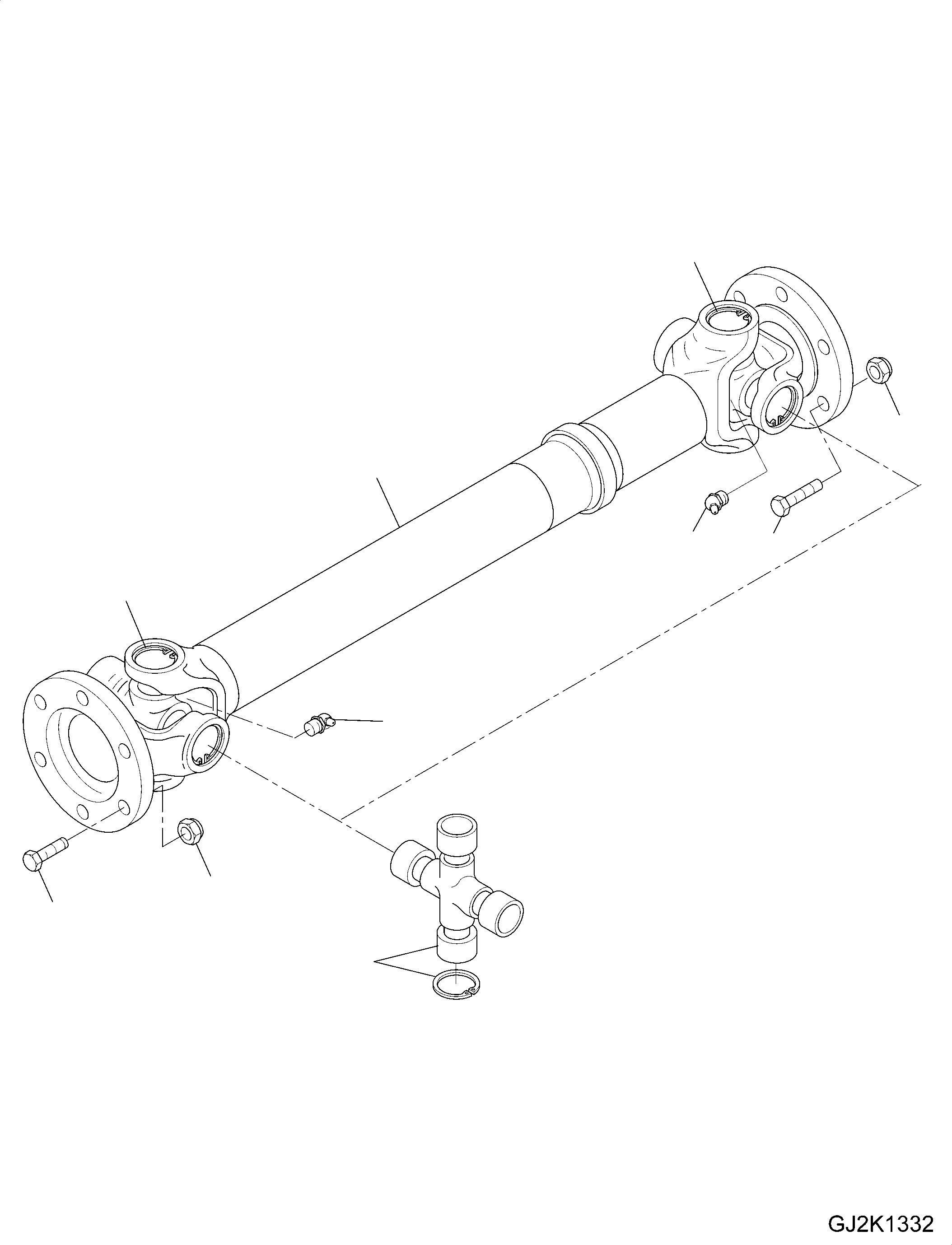 GJ2K1332