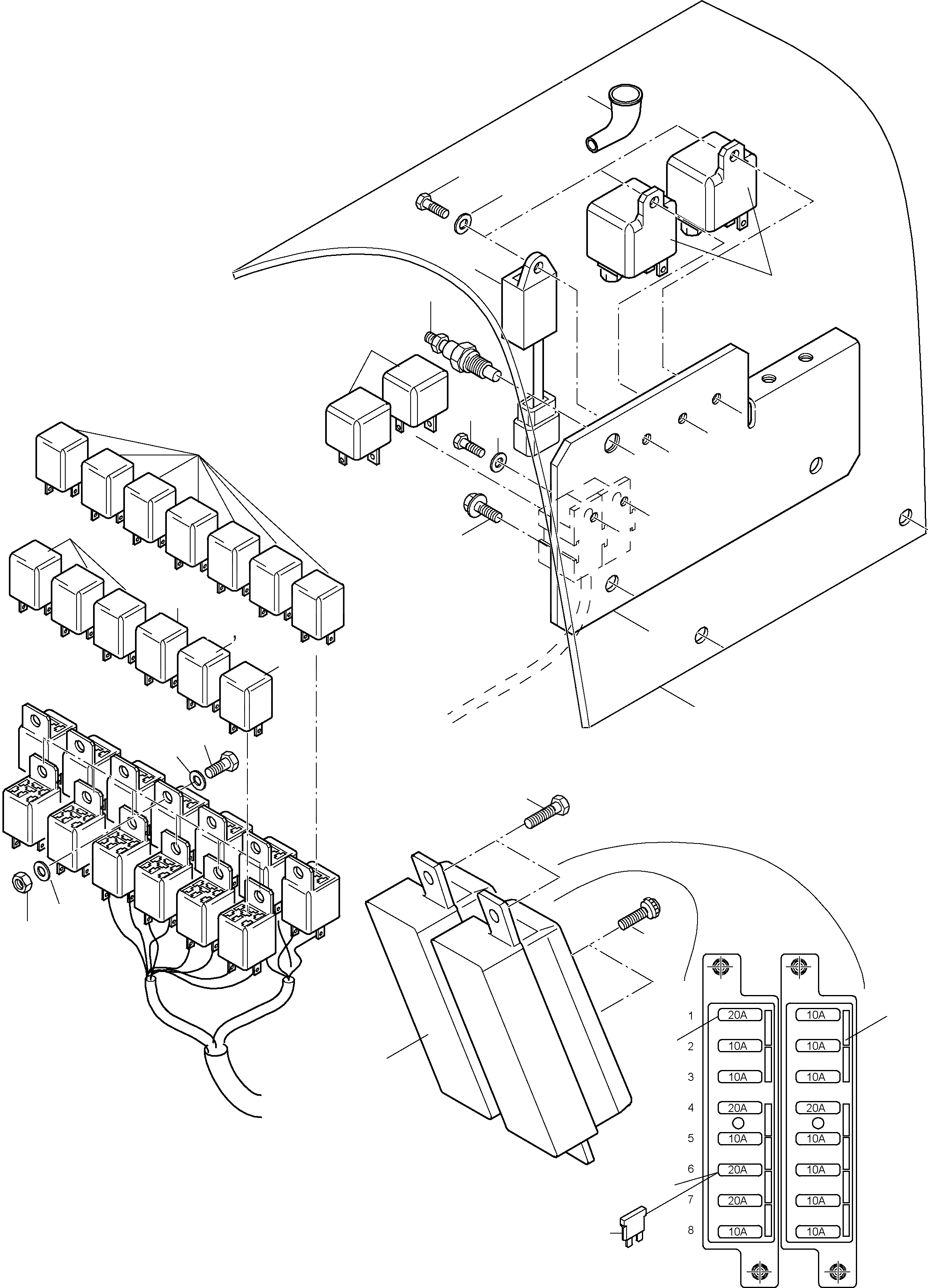 1 20A 10A
2 10A 10A
3 10A 10A
4 20A 20A
5 10A 10A
6 20A 10A
7 20A 10A
8 10A 10A