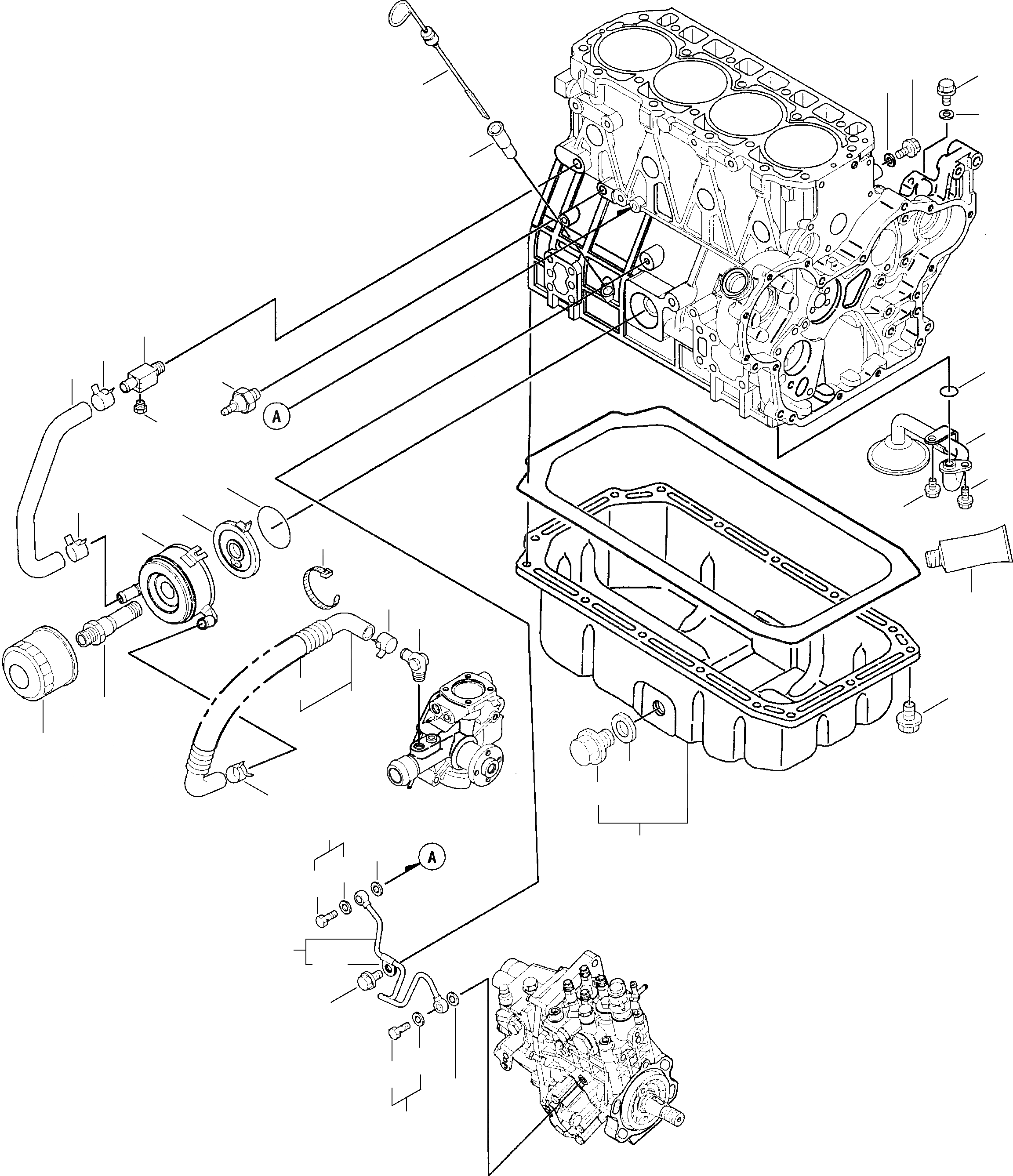 A

A