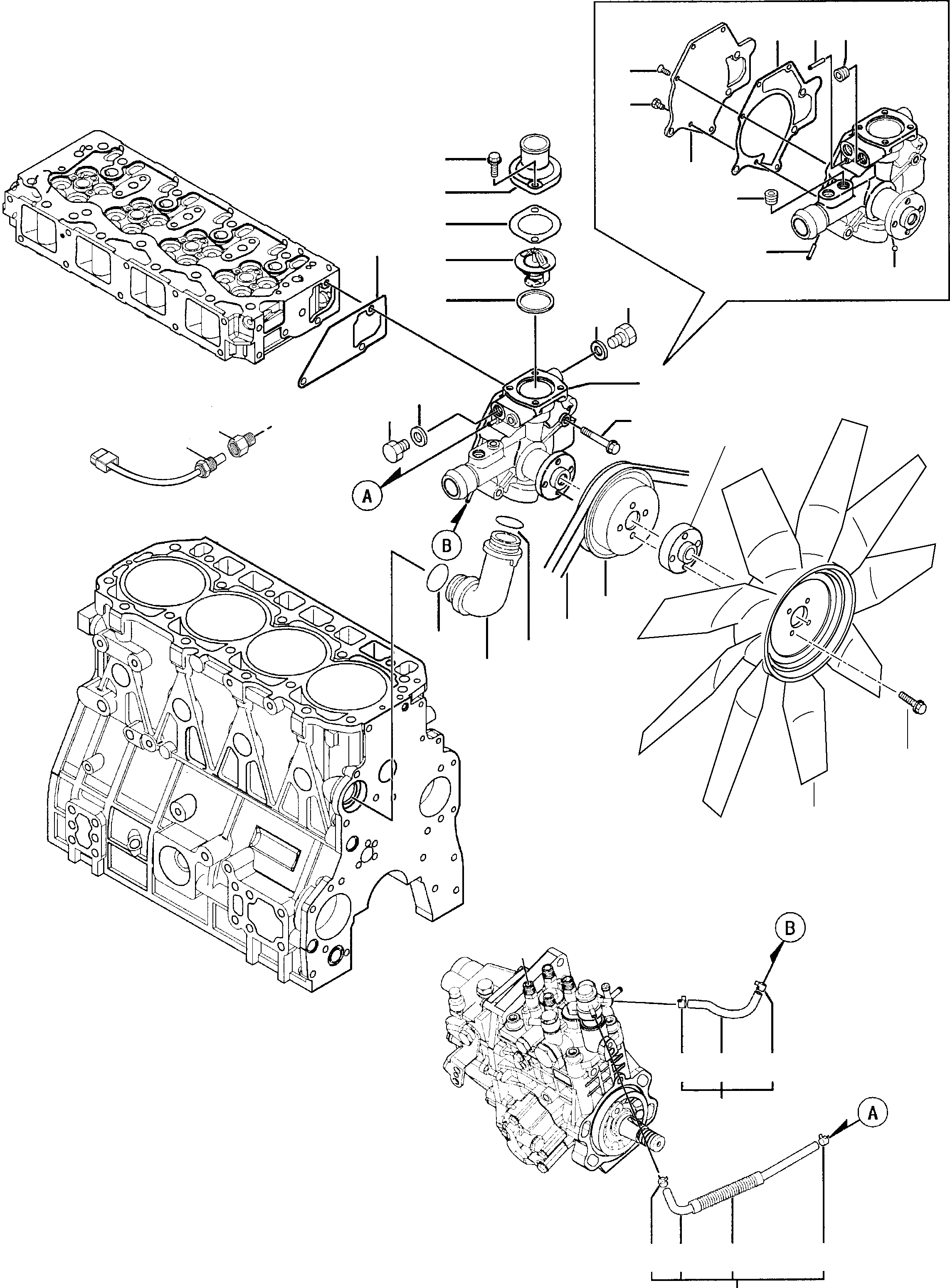 A

B

B

A