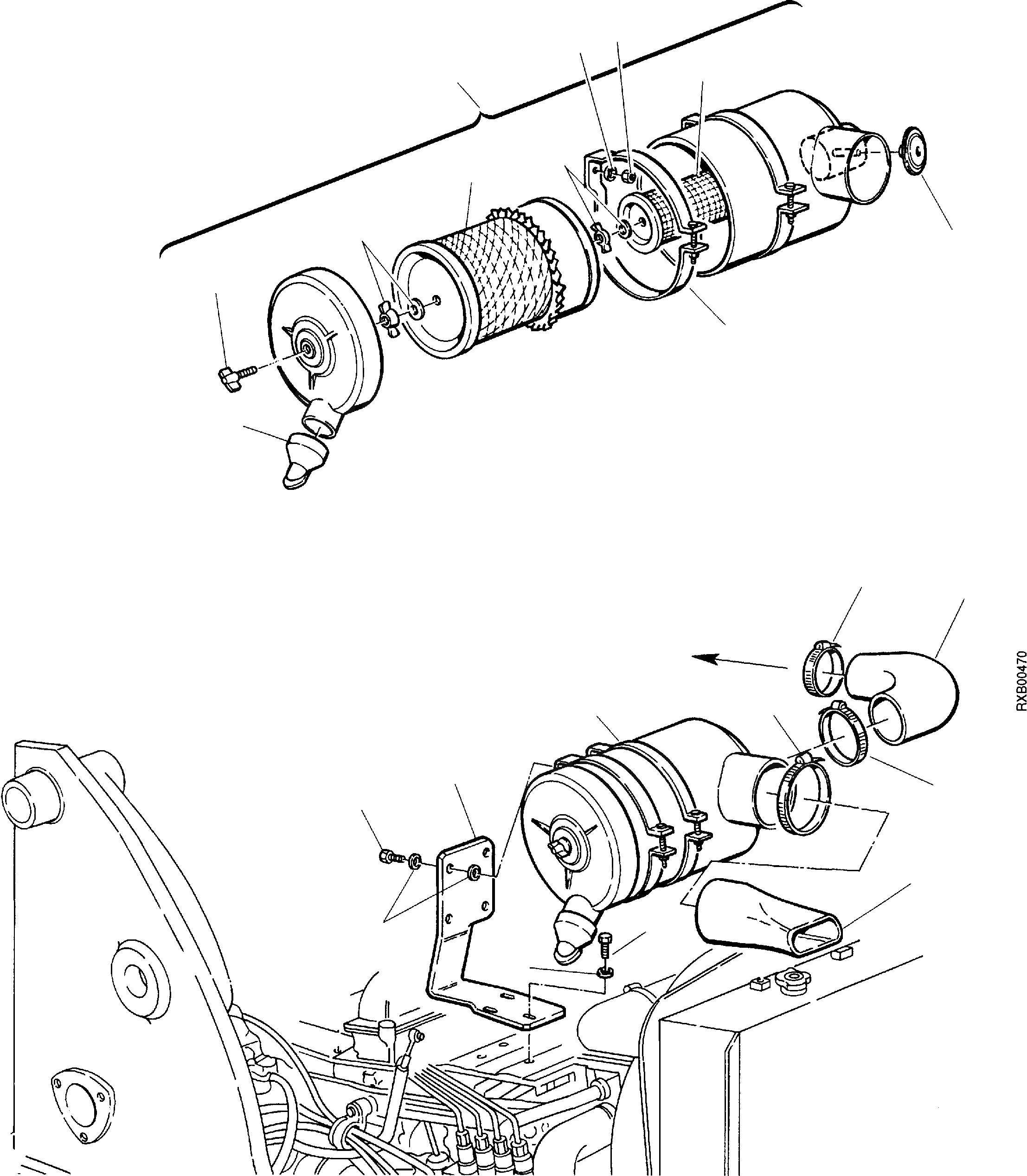 RXB00470