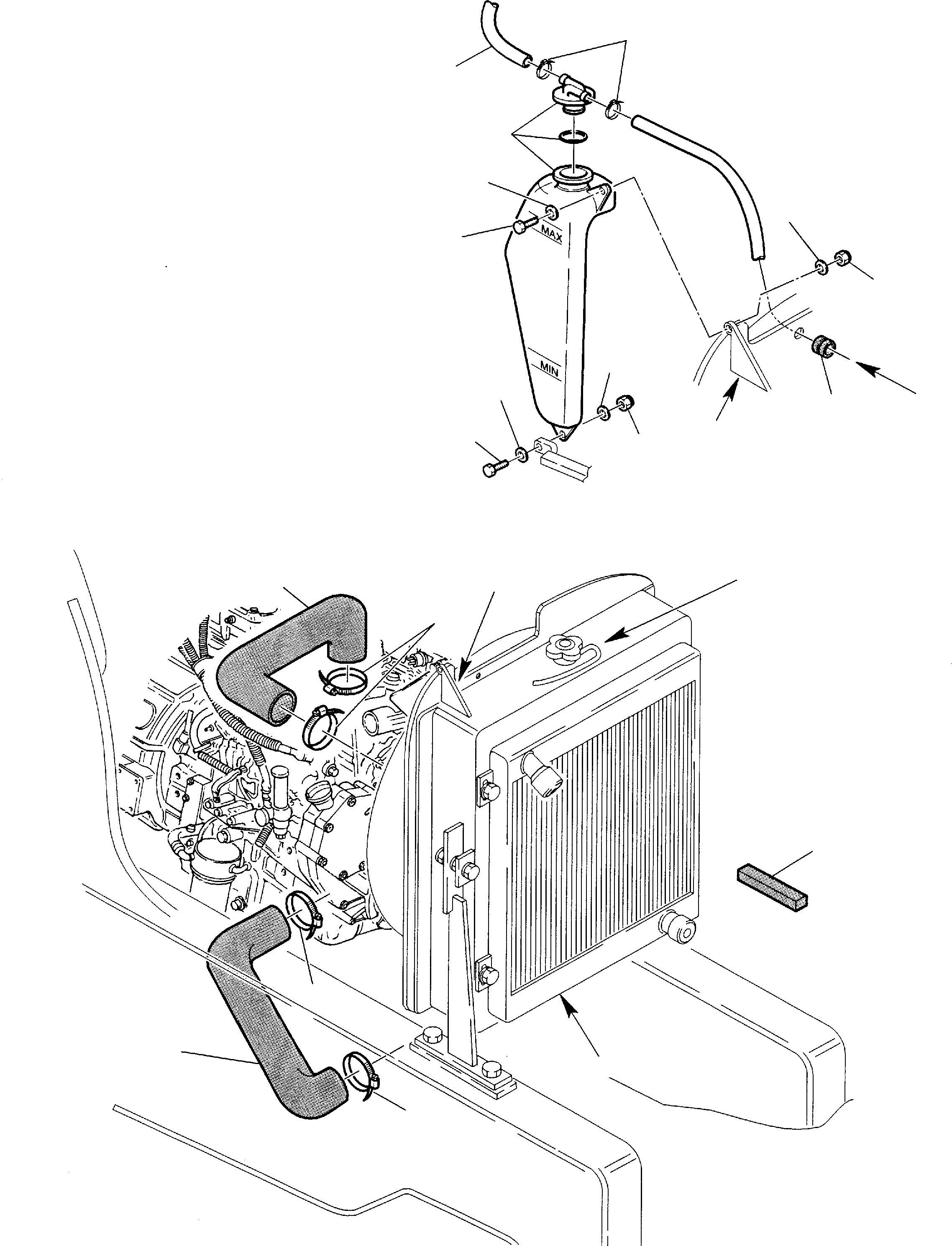 MAX

MIN