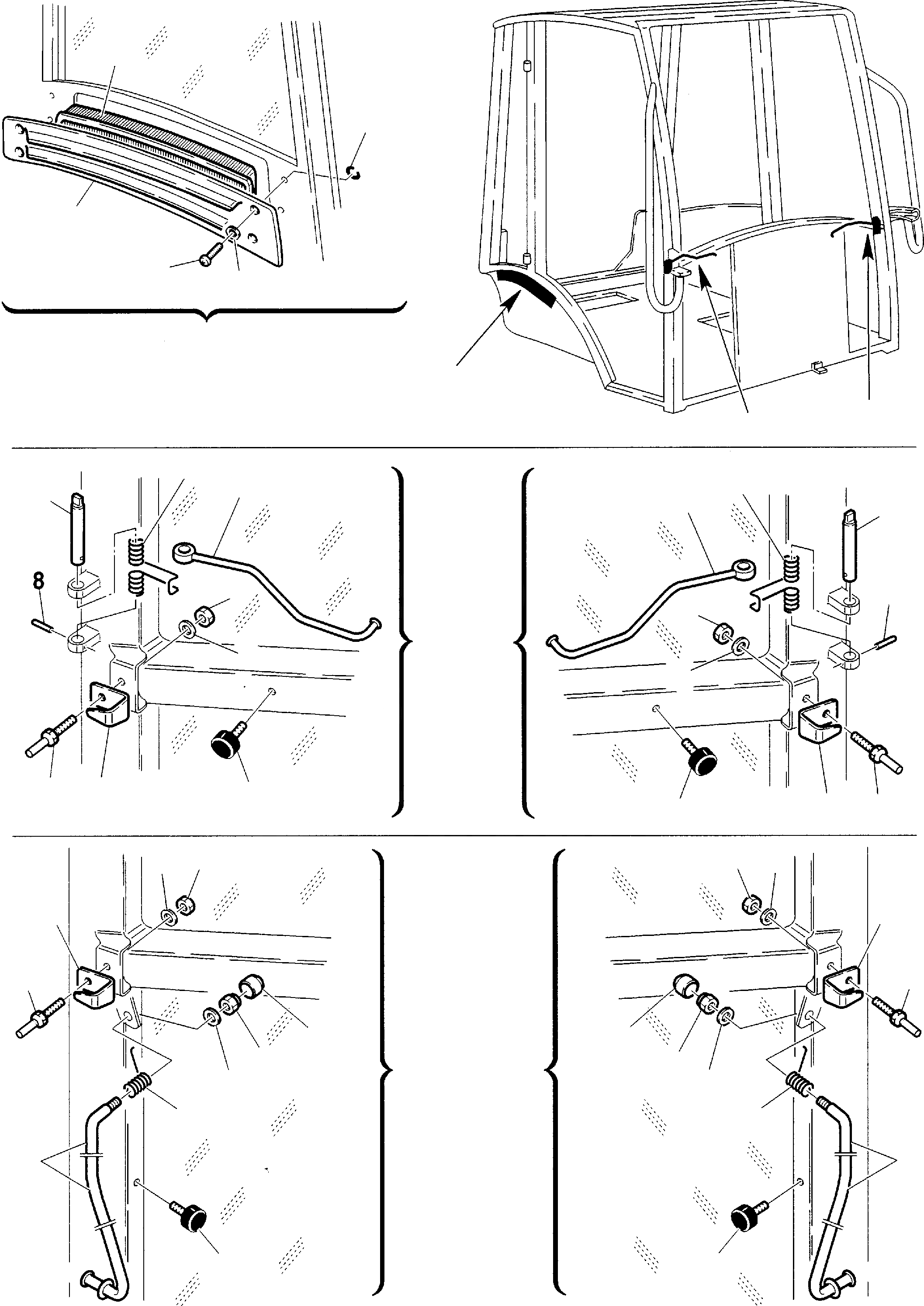 8